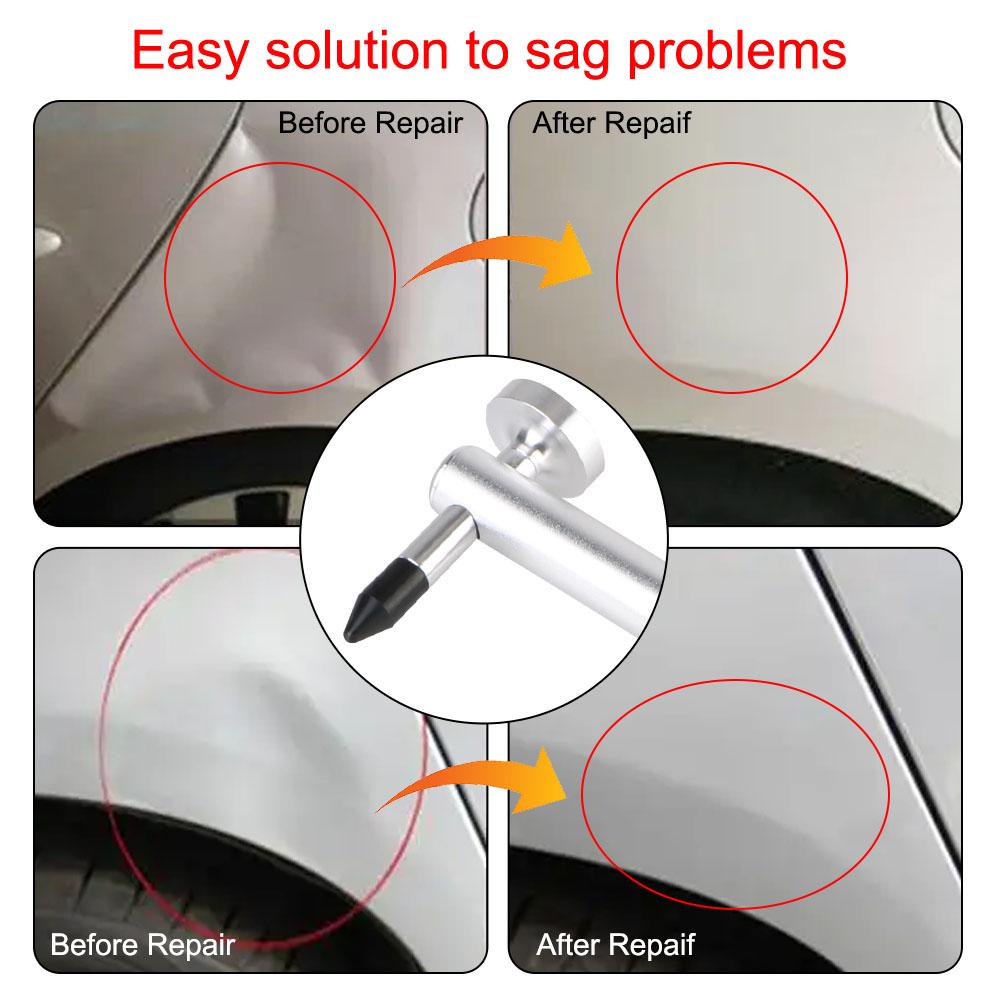 Easy solution to sag problems

Before Repair

After Repaif

Before Repair

After Repaif