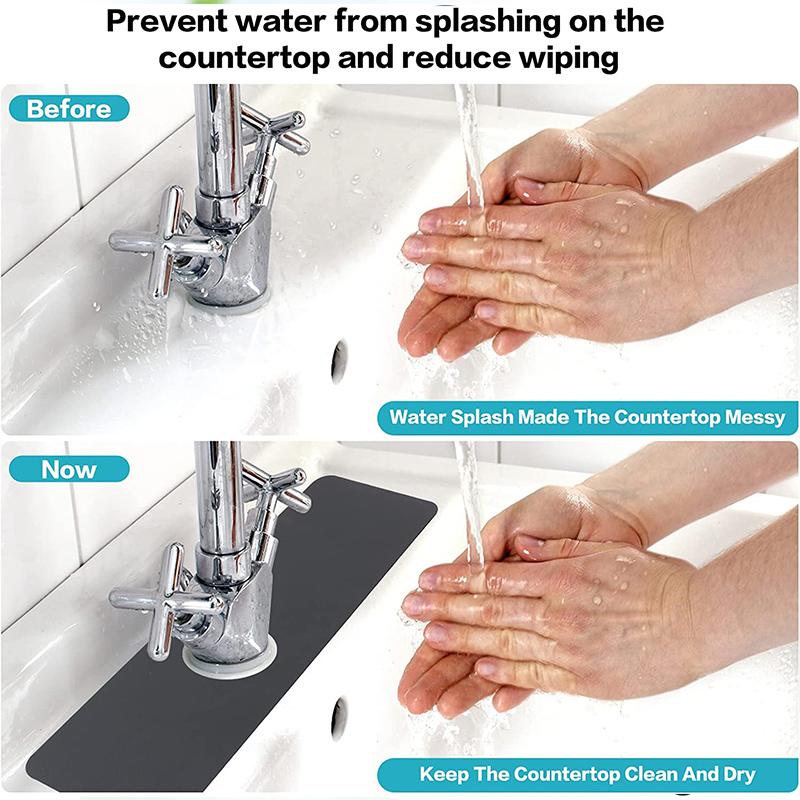 Prevent water from splashing on the countertop and reduce wiping

Before

Water Splash Made The Countertop Messy

Now

Keep The Countertop Clean And Dry