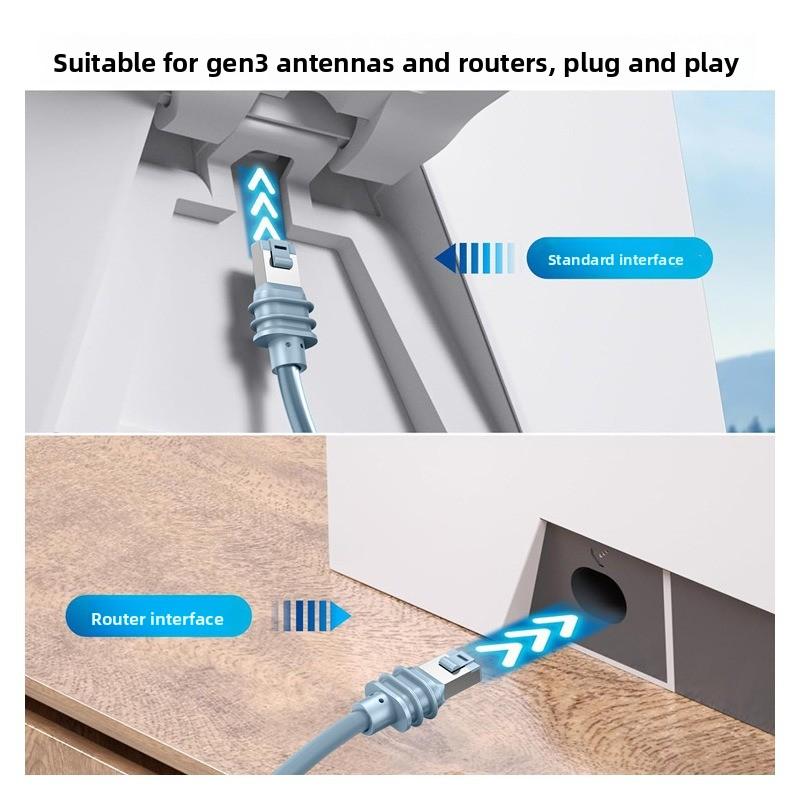 Suitable for gen3 antennas and routers, plug and play

Standard interface

Router interface