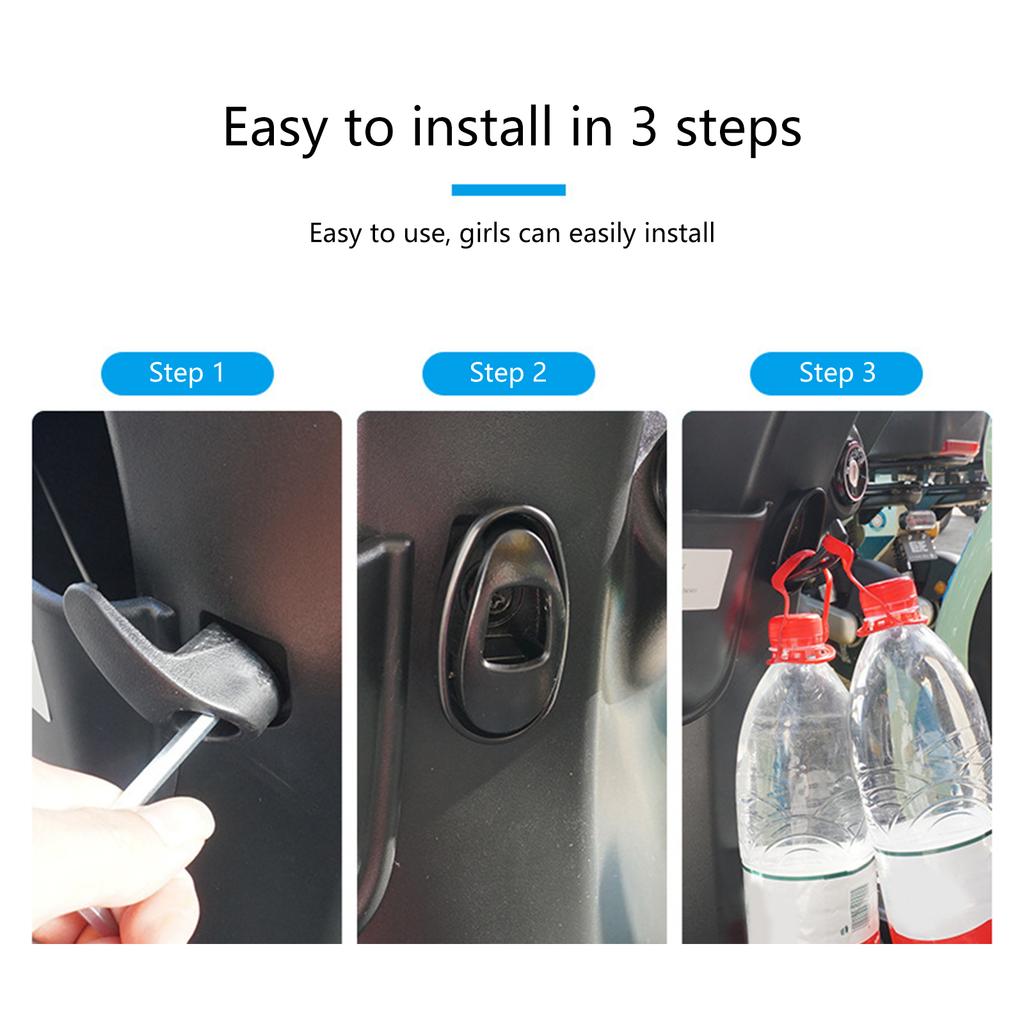 Easy to install in 3 steps

Easy to use, girls can easily install

Step 1

Step 2

Step 3