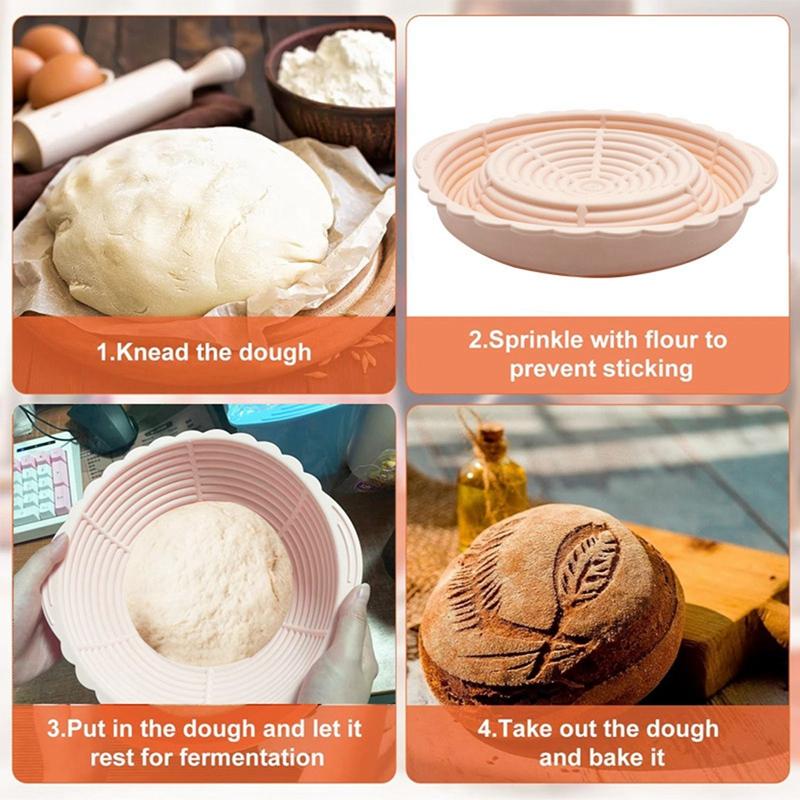 1.Knead the dough

2.Sprinkle with flour to prevent sticking

3.Put in the dough and let it rest for fermentation

4.Take out the dough and bake it