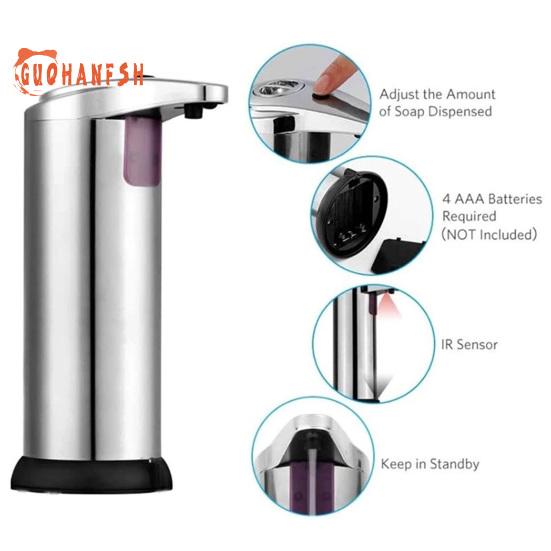 GUOHANFSH

Adjust the Amount of Soap Dispensed

4 AAA Batteries Required (NOT Included)

IR Sensor

Keep in Standby