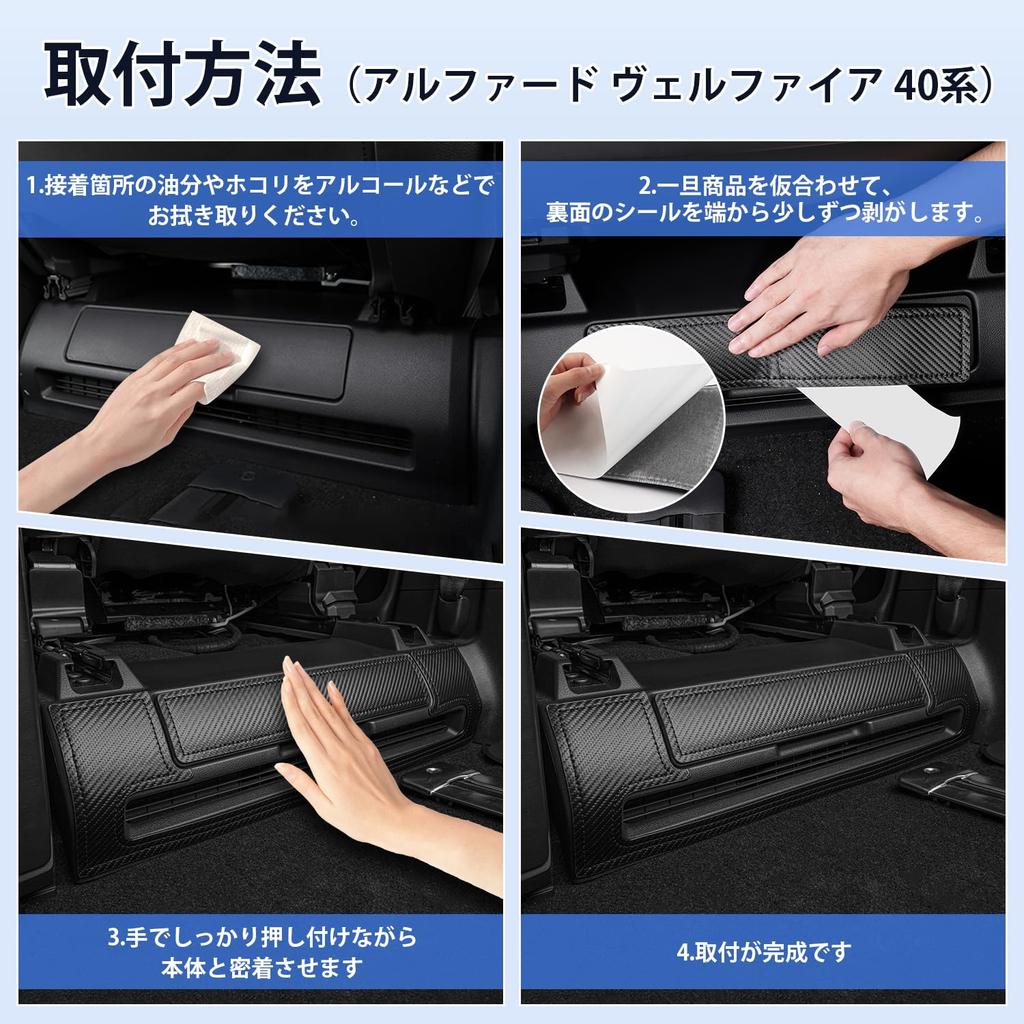 取付方法（アルファード ヴェルファイア 40系）

1.接着箇所の油分やホコリをアルコールなどでお拭き取りください。

2.一旦商品を仮合わせて、裏面のシールを端から少しずつ剥がします。

3.手でしっかり押し付けながら本体と密着させます

4.取付が完成です