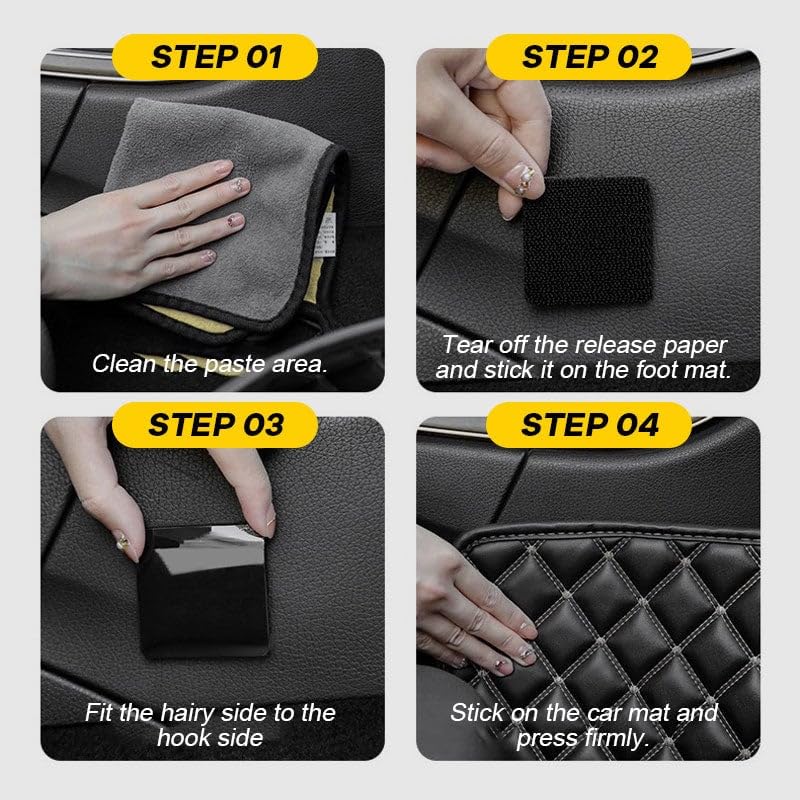 STEP 01

Clean the paste area.

STEP 02

Tear off the release paper and stick it on the foot mat.

STEP 03

Fit the hairy side to the hook side

STEP 04

Stick on the car mat and press firmly.