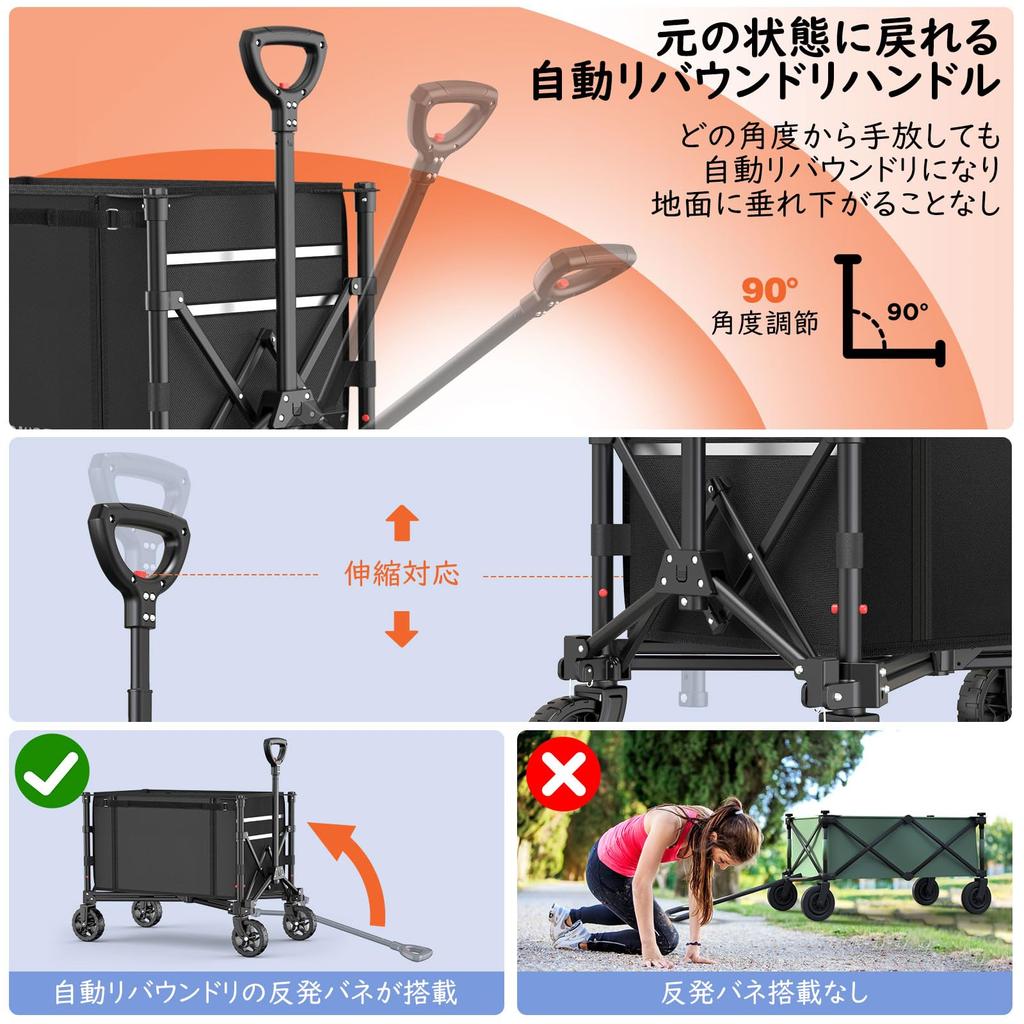 元の状態に戻れる
自動リバウンドリハンドル

どの角度から手放しても
自動リバウンドリになり
地面に垂れ下がることなし

90°
角度調節

90°

伸縮対応

自動リバウンドリの反発バネが搭載

反発バネ搭載なし