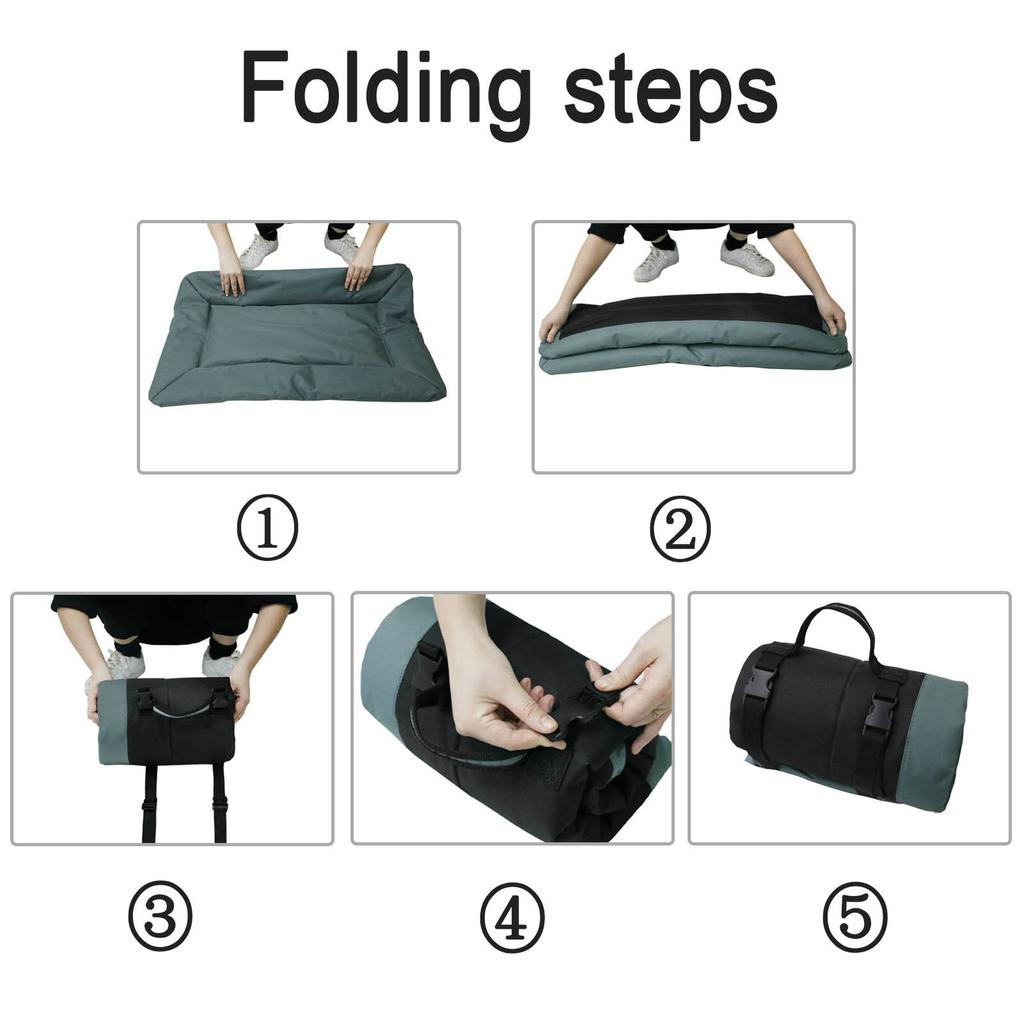 Folding steps

①

②

③

④

⑤