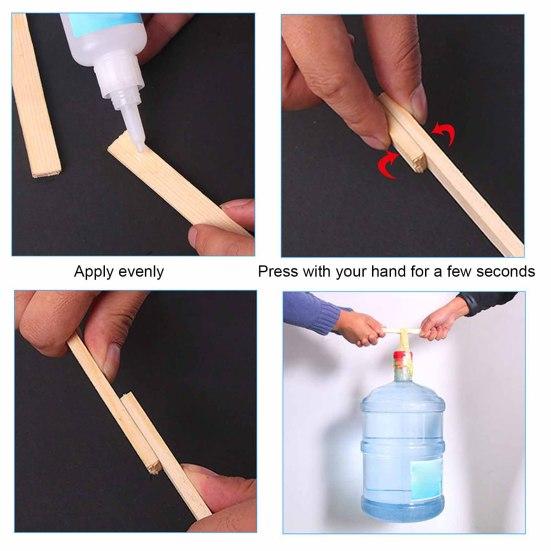 Apply evenly

Press with your hand for a few seconds