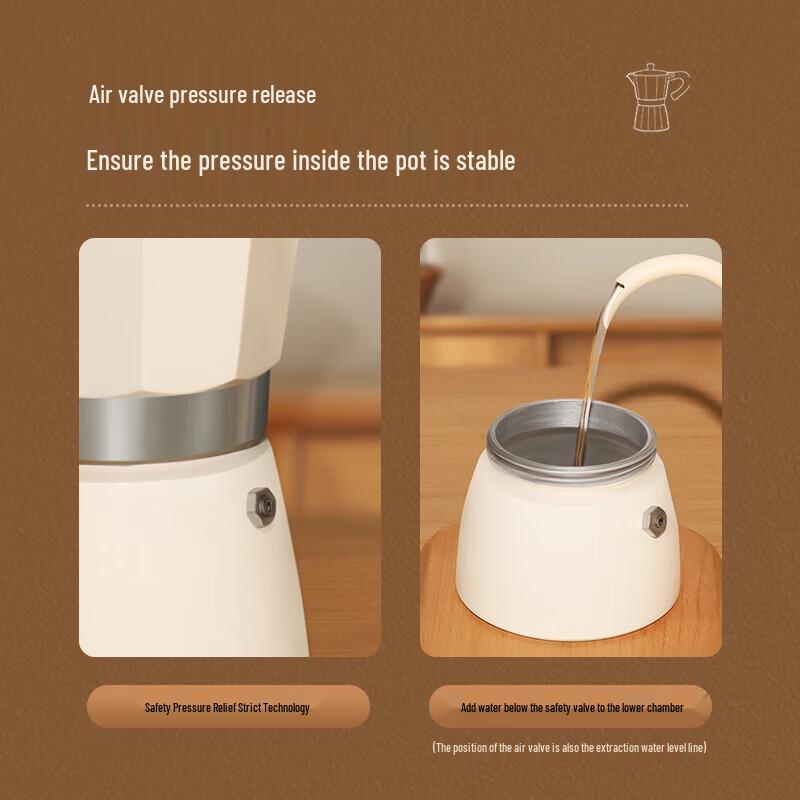 Air valve pressure release

Ensure the pressure inside the pot is stable

Safety Pressure Relief Strict Technology

Add water below the safety valve to the lower chamber

(The position of the air valve is also the extraction water level line)