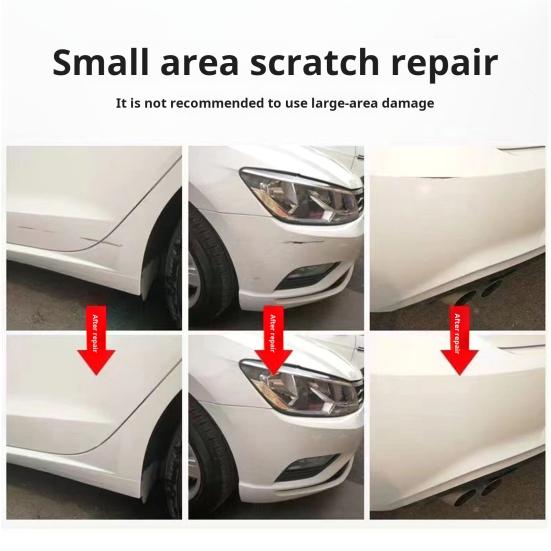 Small area scratch repair

It is not recommended to use large-area damage

After repair

After repair

After repair