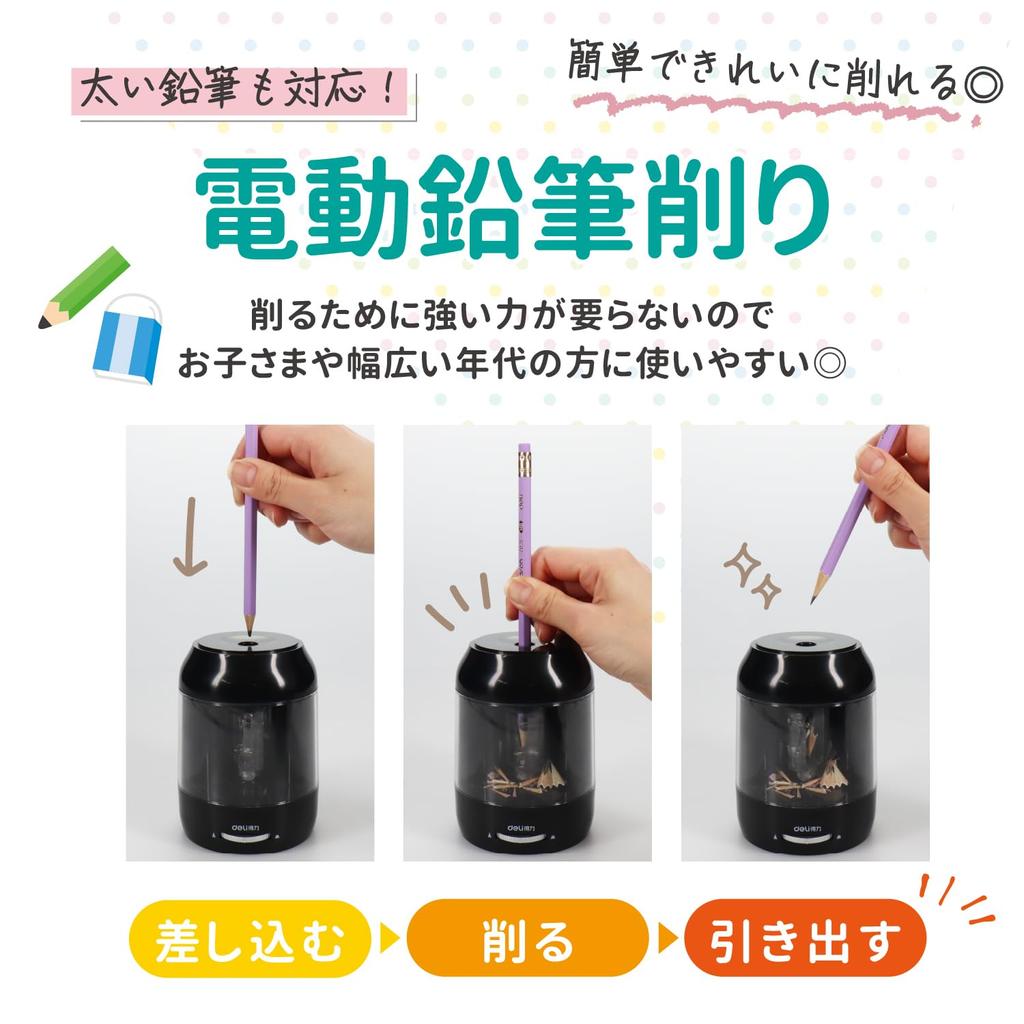 太い鉛筆も対応！

簡単できれいに削れる◎

電動鉛筆削り

削るために強い力が要らないので
お子さまや幅広い年代の方に使いやすい◎

deli得力

deli得力

deli得力

差し込む

削る

引き出す