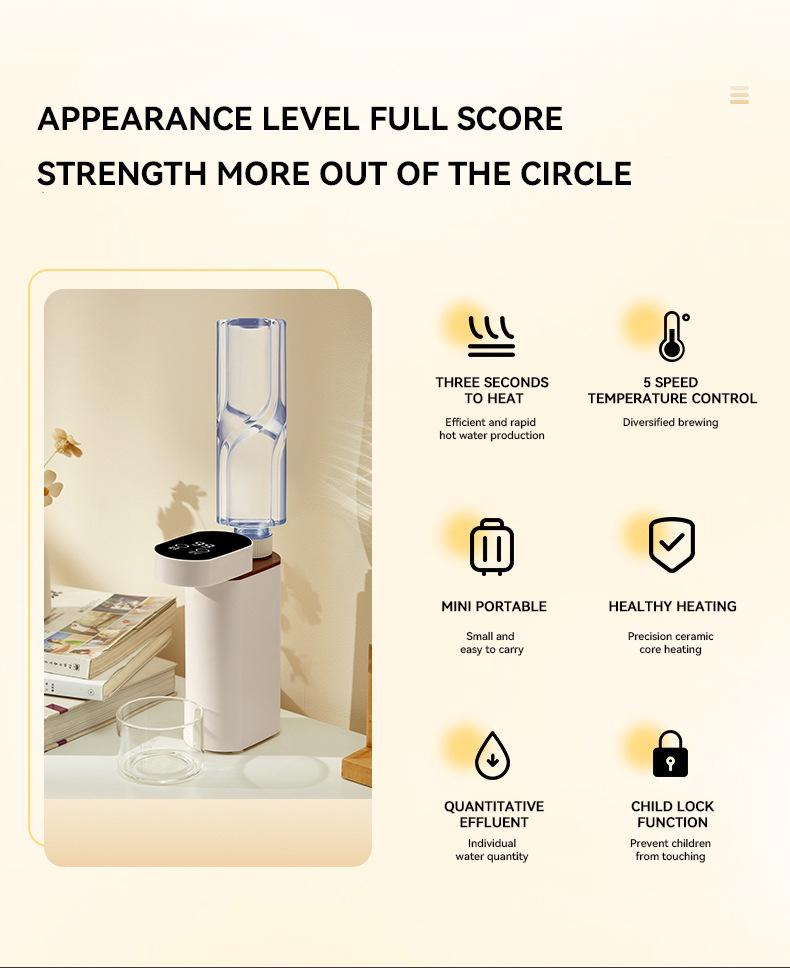 APPEARANCE LEVEL FULL SCORE

STRENGTH MORE OUT OF THE CIRCLE

THREE SECONDS TO HEAT

Efficient and rapid hot water production

5 SPEED TEMPERATURE CONTROL

Diversified brewing

MINI PORTABLE

Small and easy to carry

HEALTHY HEATING

Precision ceramic core heating

QUANTITATIVE EFFLUENT

Individual water quantity

CHILD LOCK FUNCTION

Prevent children from touching