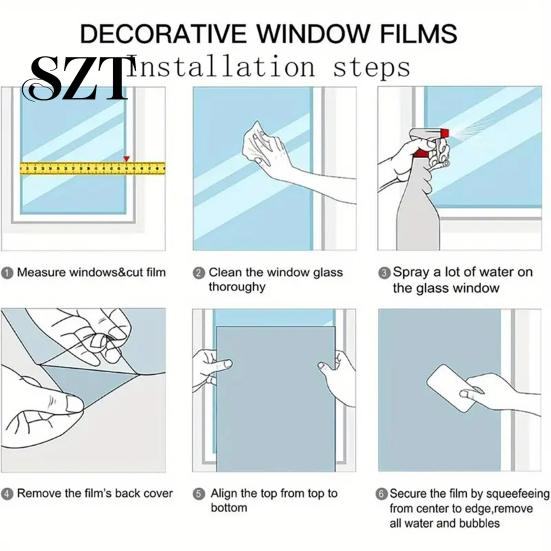 DECORATIVE WINDOW FILMS

SZT Installation steps

1 Measure windows&cut film

2 Clean the window glass thoroughy

3 Spray a lot of water on the glass window

4 Remove the film's back cover

5 Align the top from top to bottom

6 Secure the film by squeefeeing from center to edge,remove all water and bubbles