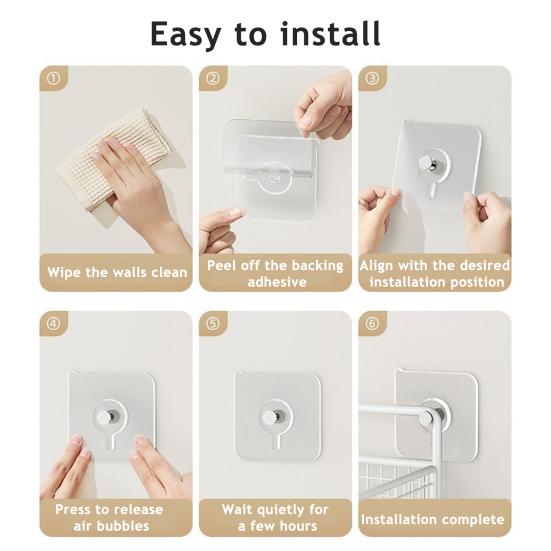 Easy to install

①
Wipe the walls clean

②
Peel off the backing adhesive

③
Align with the desired installation position

④
Press to release air bubbles

⑤
Wait quietly for a few hours

⑥
Installation complete