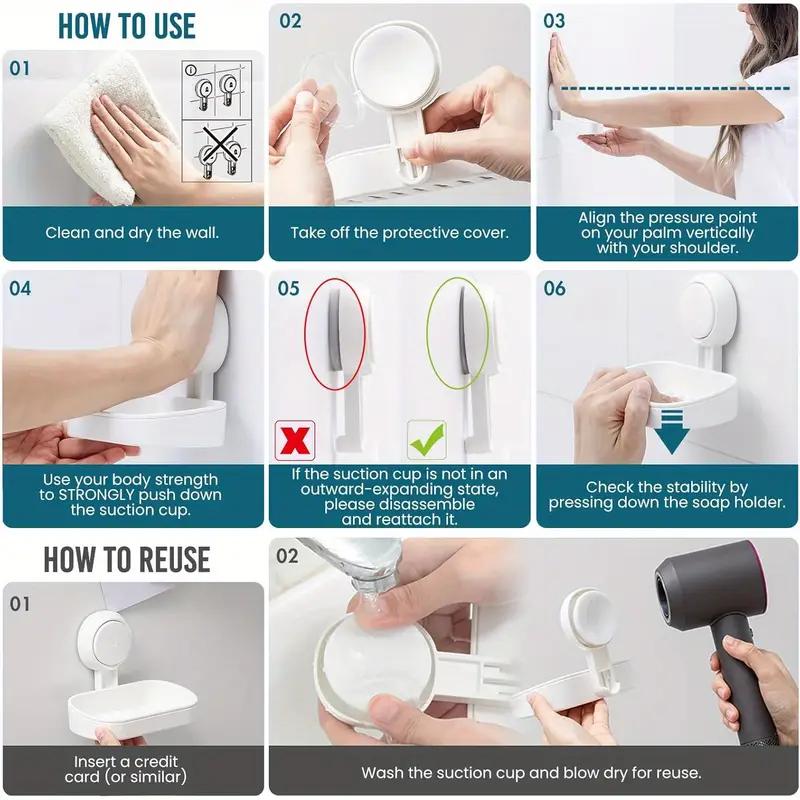 HOW TO USE

01

Clean and dry the wall.

02

Take off the protective cover.

03

Align the pressure point on your palm vertically with your shoulder.

04

Use your body strength to STRONGLY push down the suction cup.

05

If the suction cup is not in an outward-expanding state, please disassemble and reattach it.

06

Check the stability by pressing down the soap holder.

HOW TO REUSE

01

Insert a credit card (or similar)

02

Wash the suction cup and blow dry for reuse.