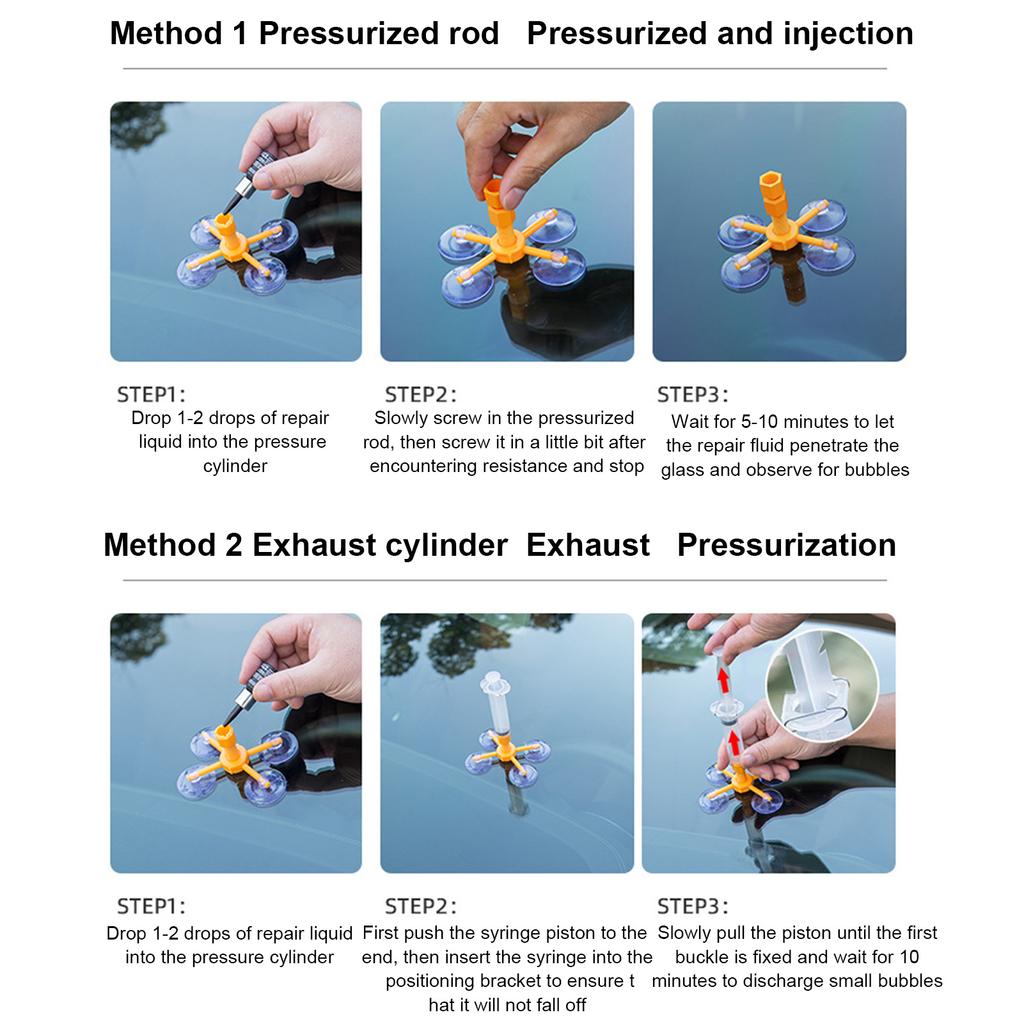 Method 1 Pressurized rod   Pressurized and injection

STEP1:
Drop 1-2 drops of repair liquid into the pressure cylinder

STEP2:
Slowly screw in the pressurized rod, then screw it in a little bit after encountering resistance and stop

STEP3:
Wait for 5-10 minutes to let the repair fluid penetrate the glass and observe for bubbles

Method 2 Exhaust cylinder  Exhaust   Pressurization

STEP1:
Drop 1-2 drops of repair liquid into the pressure cylinder

STEP2:
First push the syringe piston to the end, then insert the syringe into the positioning bracket to ensure t hat it will not fall off

STEP3:
Slowly pull the piston until the first buckle is fixed and wait for 10 minutes to discharge small bubbles