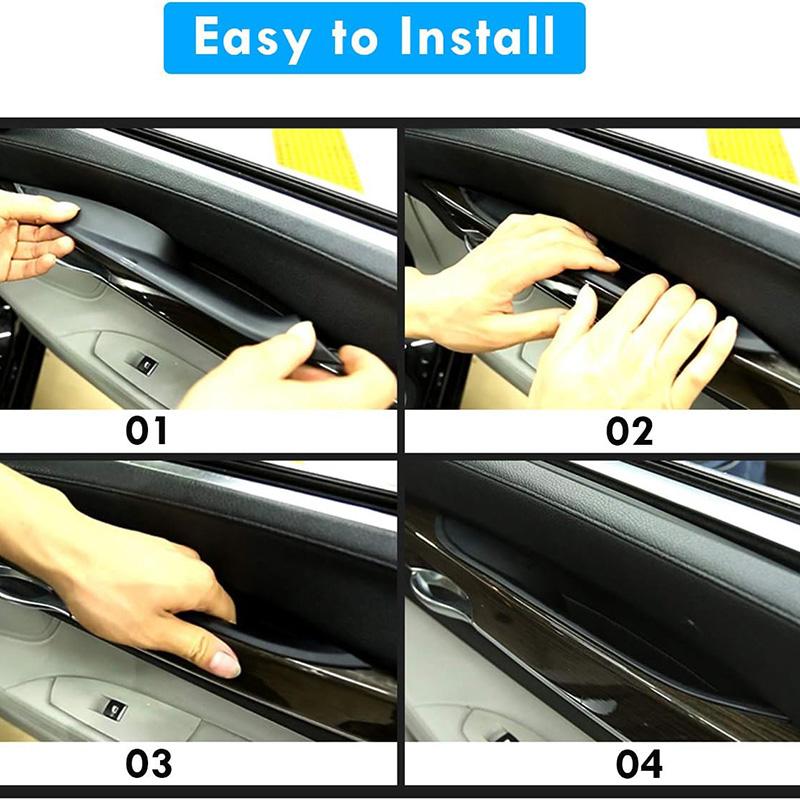 Easy to Install

01

02

03

04