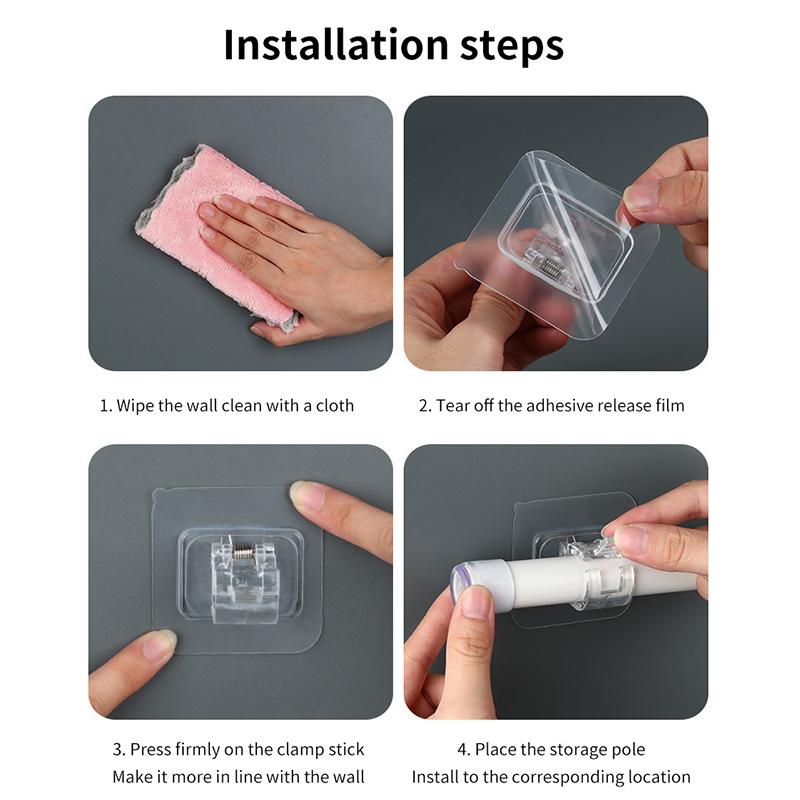 Installation steps

1. Wipe the wall clean with a cloth

2. Tear off the adhesive release film

3. Press firmly on the clamp stick
Make it more in line with the wall

4. Place the storage pole
Install to the corresponding location