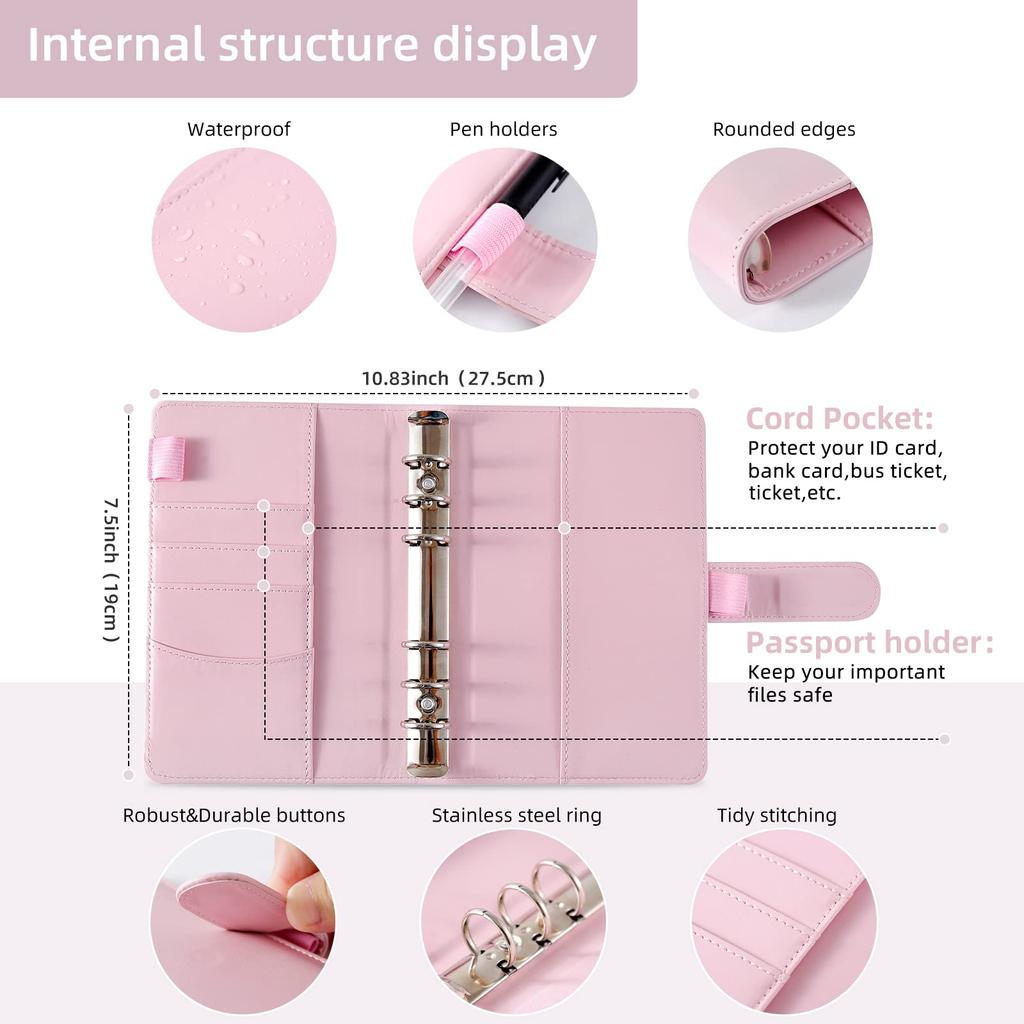 Internal structure display

Waterproof

Pen holders

Rounded edges

10.83inch（27.5cm）

7.5inch（19cm）

Cord Pocket:
Protect your ID card, bank card,bus ticket, ticket,etc.

Passport holder:
Keep your important files safe

Robust&Durable buttons

Stainless steel ring

Tidy stitching