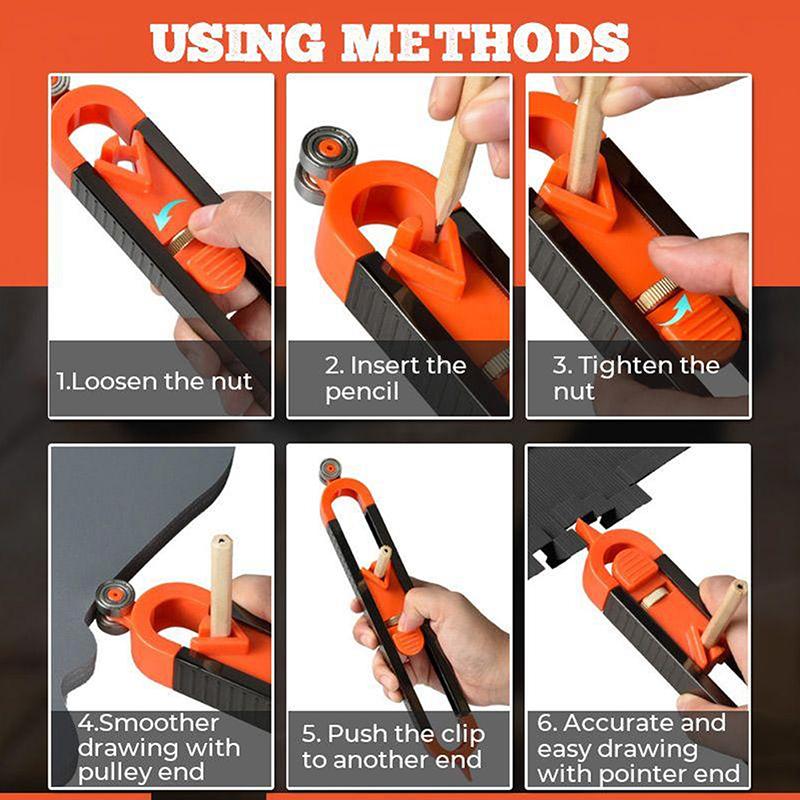 USING METHODS

1.Loosen the nut

2. Insert the pencil

3. Tighten the nut

4.Smoother drawing with pulley end

5. Push the clip to another end

6. Accurate and easy drawing with pointer end