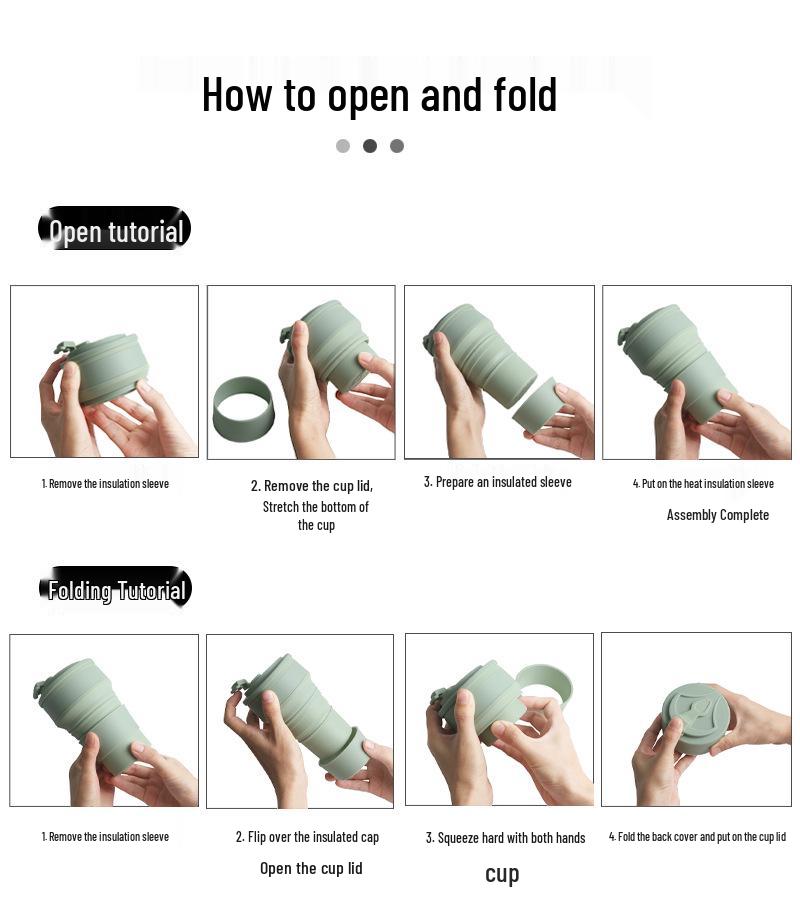 How to open and fold

Open tutorial

1. Remove the insulation sleeve

2. Remove the cup lid, Stretch the bottom of the cup

3. Prepare an insulated sleeve

4. Put on the heat insulation sleeve

Assembly Complete

Folding Tutorial

1. Remove the insulation sleeve

2. Flip over the insulated cap

Open the cup lid

3. Squeeze hard with both hands

cup

4. Fold the back cover and put on the cup lid