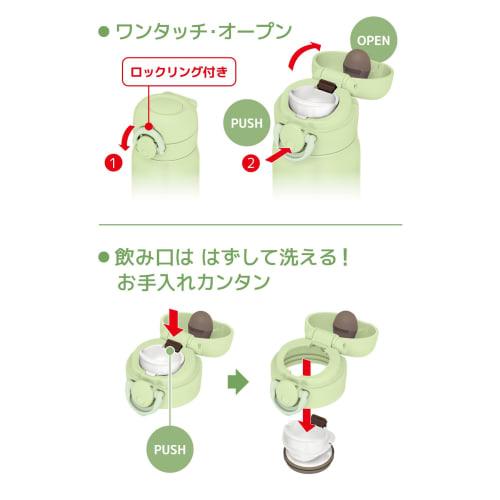 ● ワンタッチ・オープン

OPEN

ロックリング付き

PUSH

1

2

● 飲み口は はずして洗える！
お手入れカンタン

PUSH