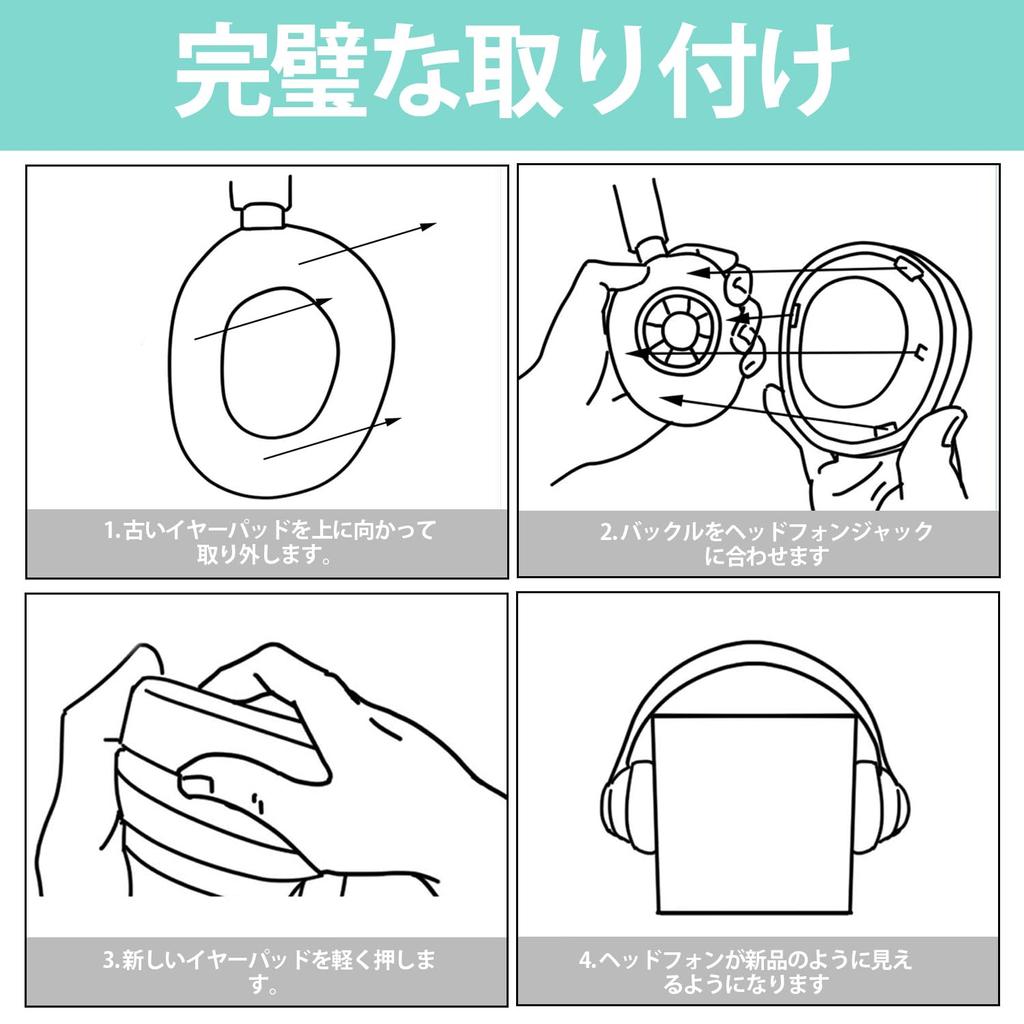 完璧な取り付け

1.古いイヤーパッドを上に向かって取り外します。

2.バックルをヘッドフォンジャックに合わせます

3.新しいイヤーパッドを軽く押します。

4.ヘッドフォンが新品のように見えるようになります