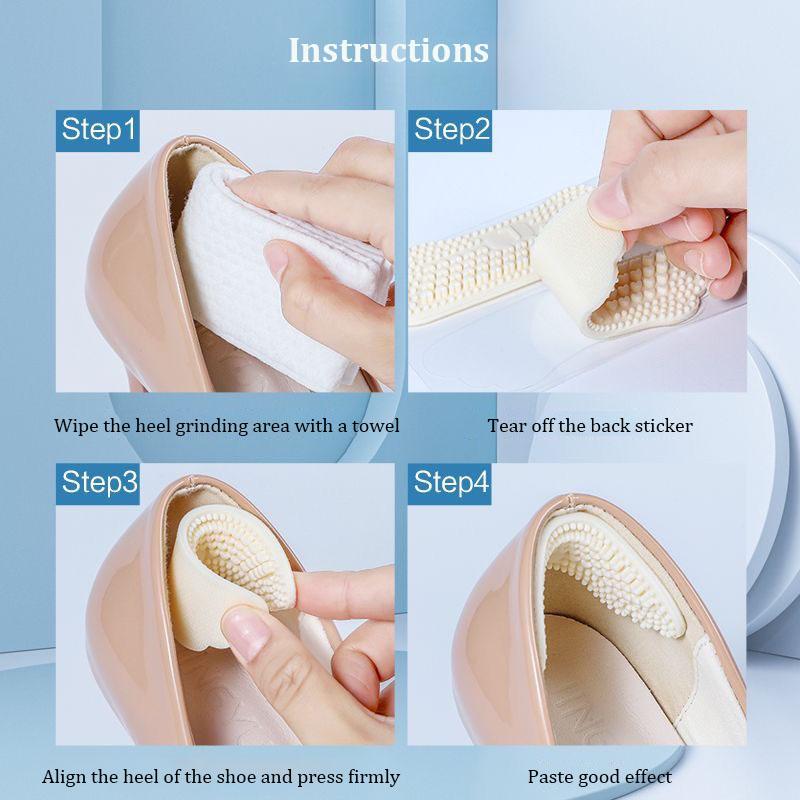 Instructions

Step1

Wipe the heel grinding area with a towel

Step2

Tear off the back sticker

Step3

Align the heel of the shoe and press firmly

Step4

Paste good effect