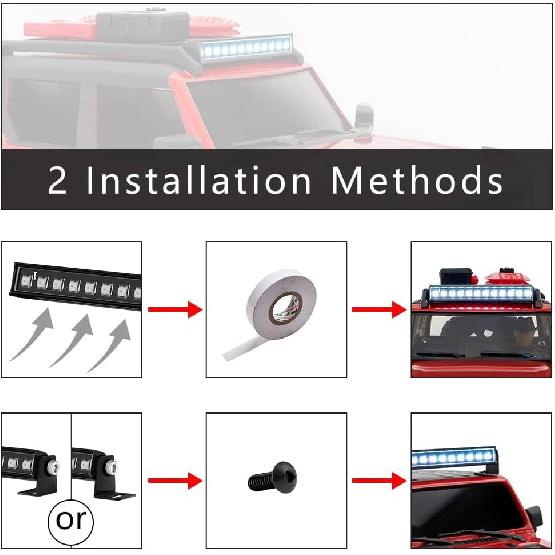 2 Installation Methods

or