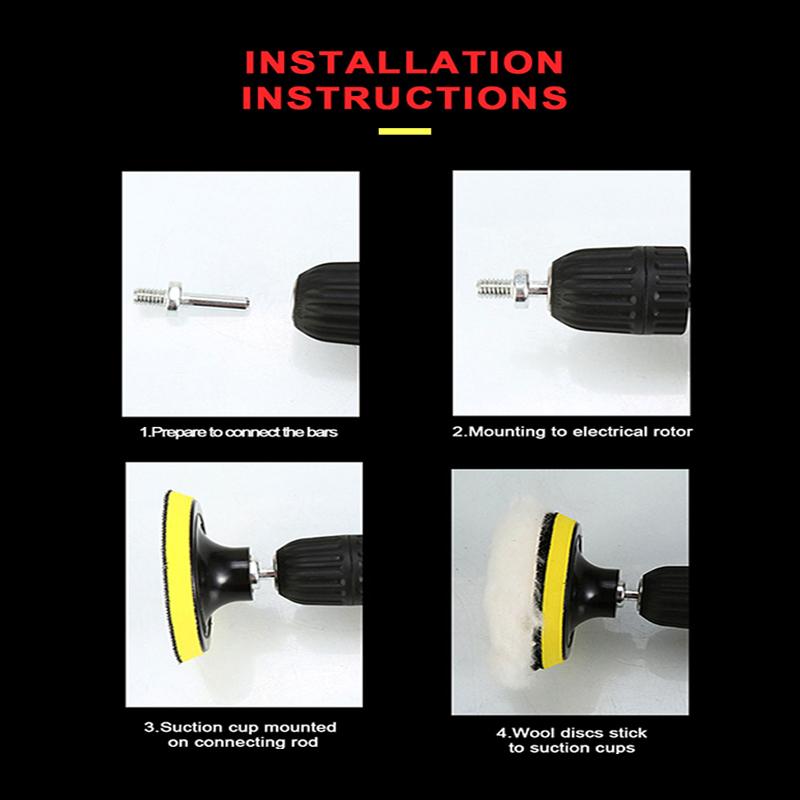 INSTALLATION INSTRUCTIONS

1.Prepare to connect the bars

2.Mounting to electrical rotor

3.Suction cup mounted on connecting rod

4.Wool discs stick to suction cups