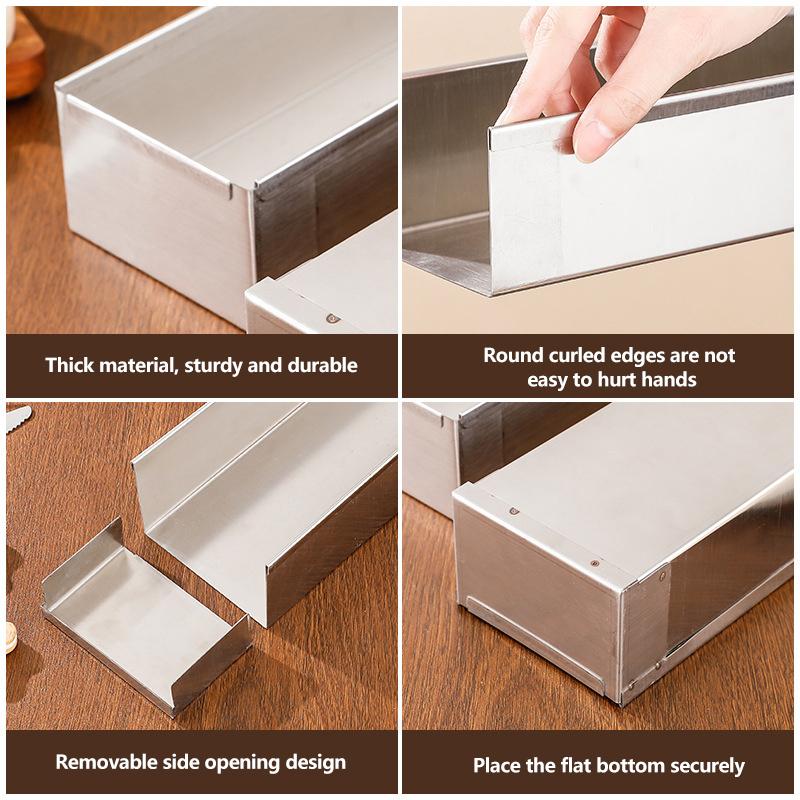 Thick material, sturdy and durable

Round curled edges are not easy to hurt hands

Removable side opening design

Place the flat bottom securely