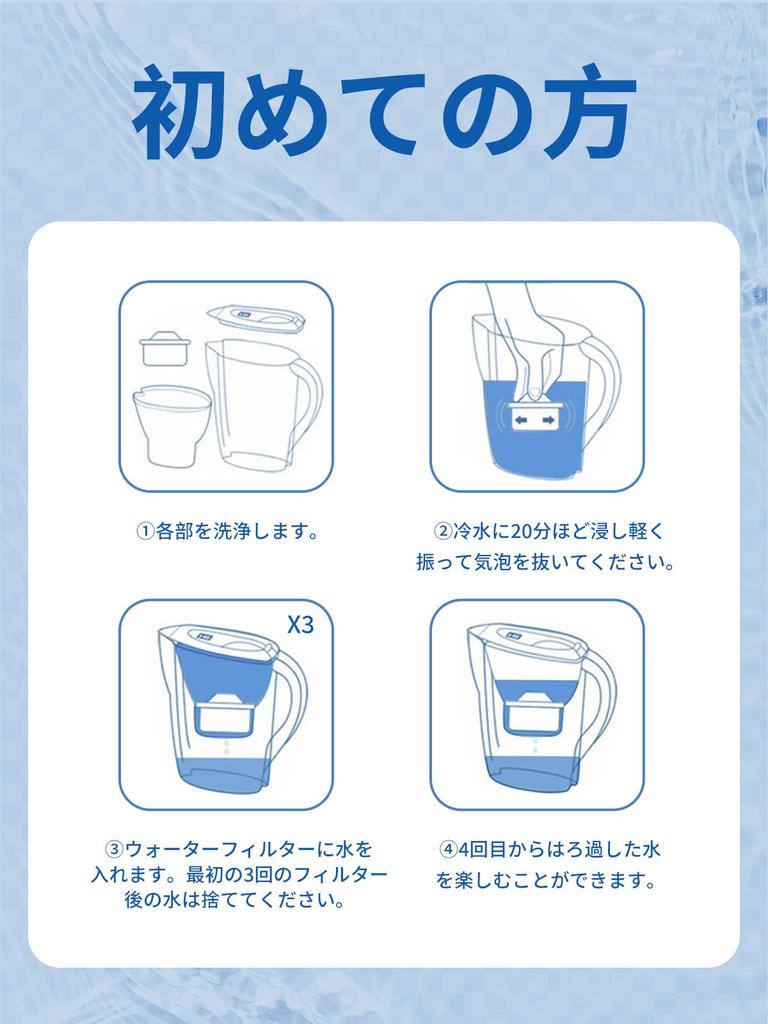 初めての方

①各部を洗浄します。

②冷水に20分ほど浸し軽く振って気泡を抜いてください。

X3

③ウォーターフィルターに水を入れます。最初の3回のフィルター後の水は捨ててください。

④4回目からはろ過した水を楽しむことができます。