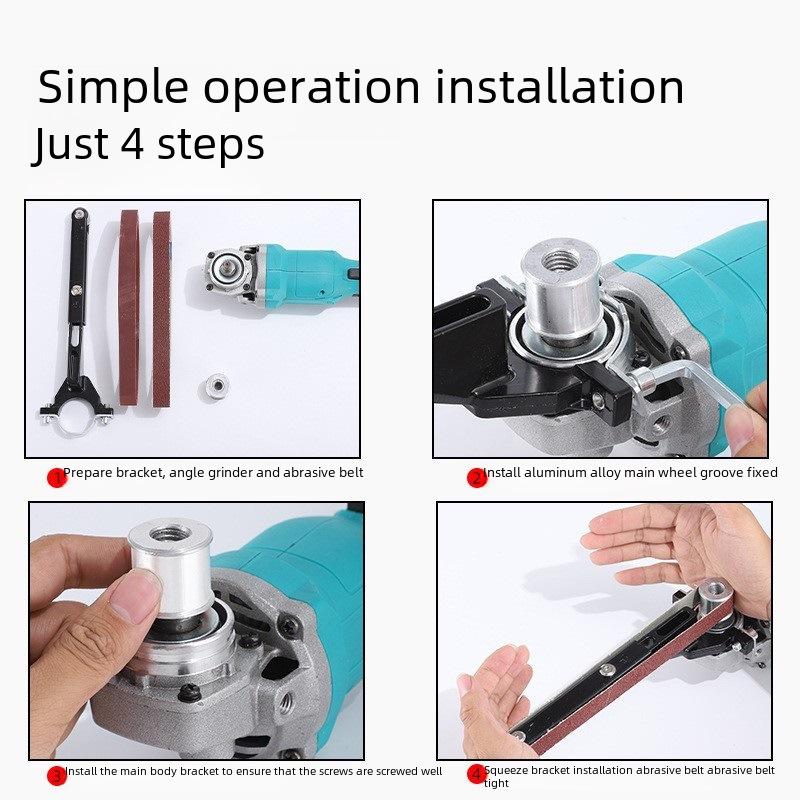 Simple operation installation
Just 4 steps

1 Prepare bracket, angle grinder and abrasive belt

2 Install aluminum alloy main wheel groove fixed

3 Install the main body bracket to ensure that the screws are screwed well

4 Squeeze bracket installation abrasive belt abrasive belt tight