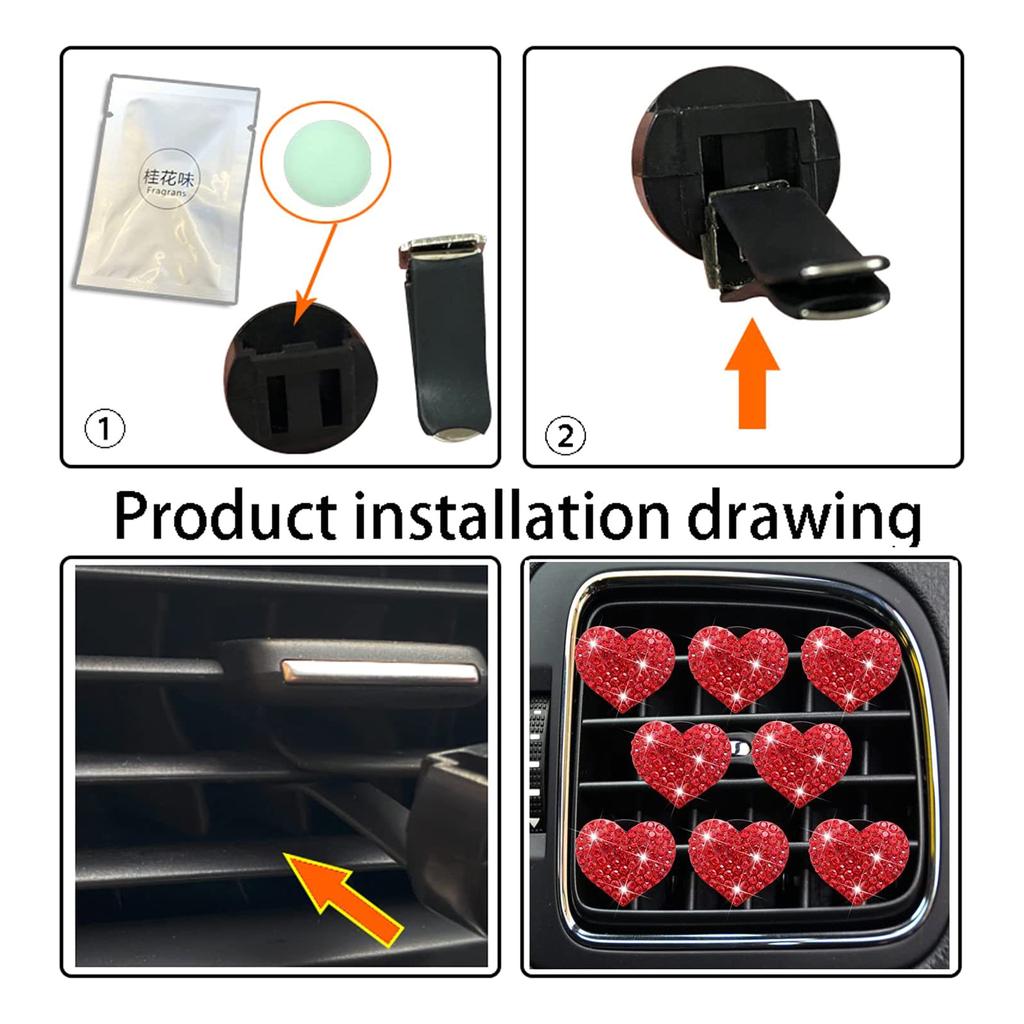 桂花味
Fragrans

①

②

Product installation drawing