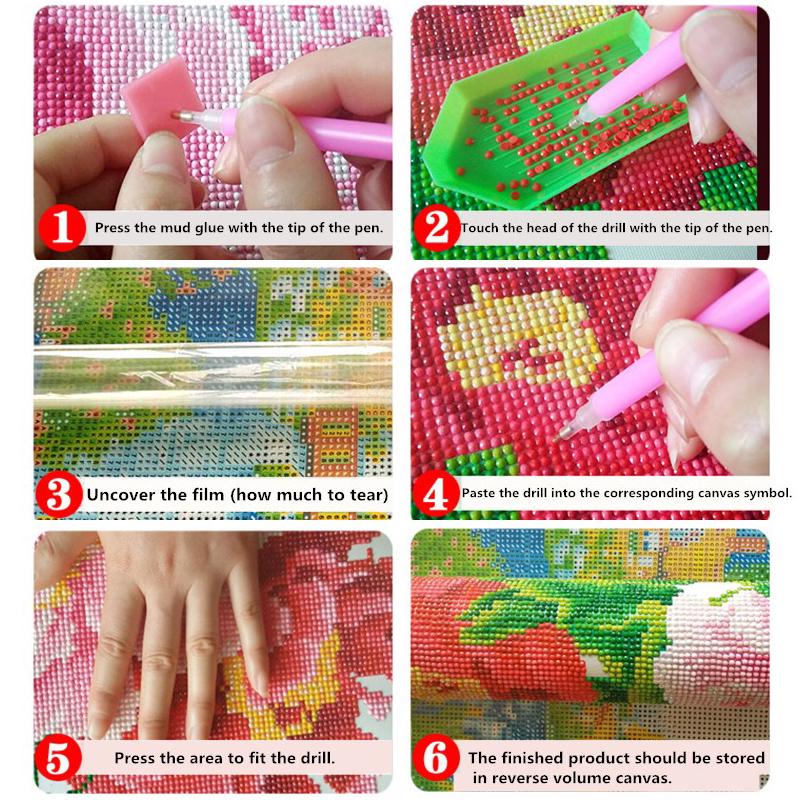 1 Press the mud glue with the tip of the pen.

2 Touch the head of the drill with the tip of the pen.

3 Uncover the film (how much to tear)

4 Paste the drill into the corresponding canvas symbol.

5 Press the area to fit the drill.

6 The finished product should be stored in reverse volume canvas.