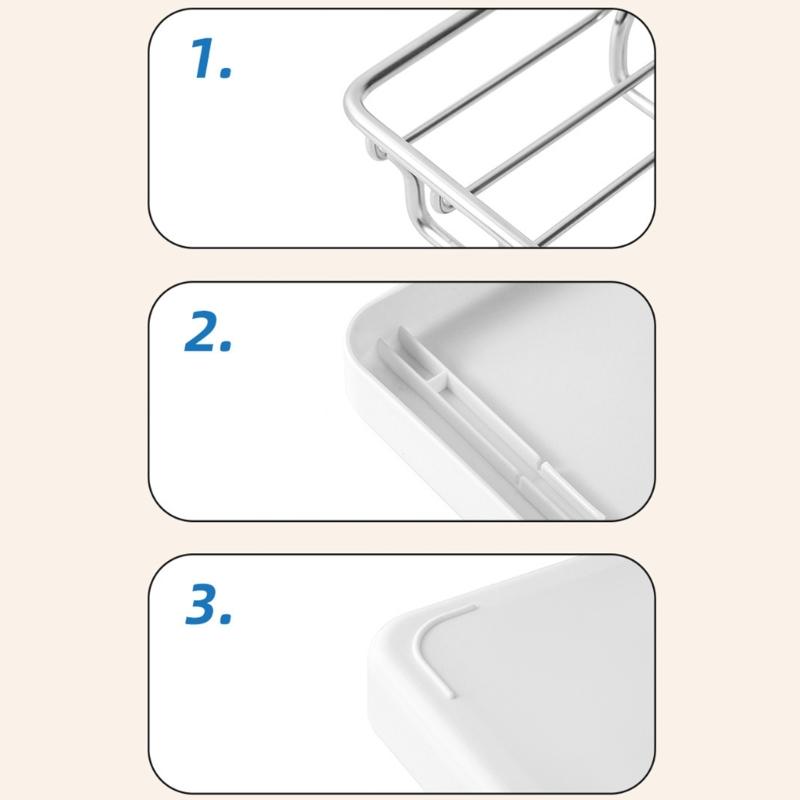 1.

2.

3.