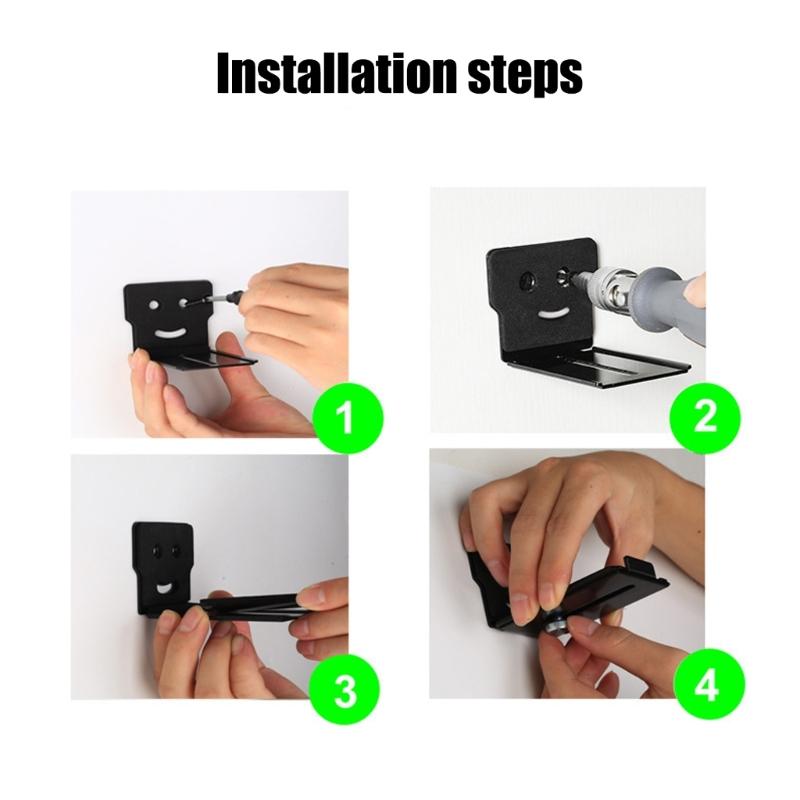 Installation steps

1

2

3

4