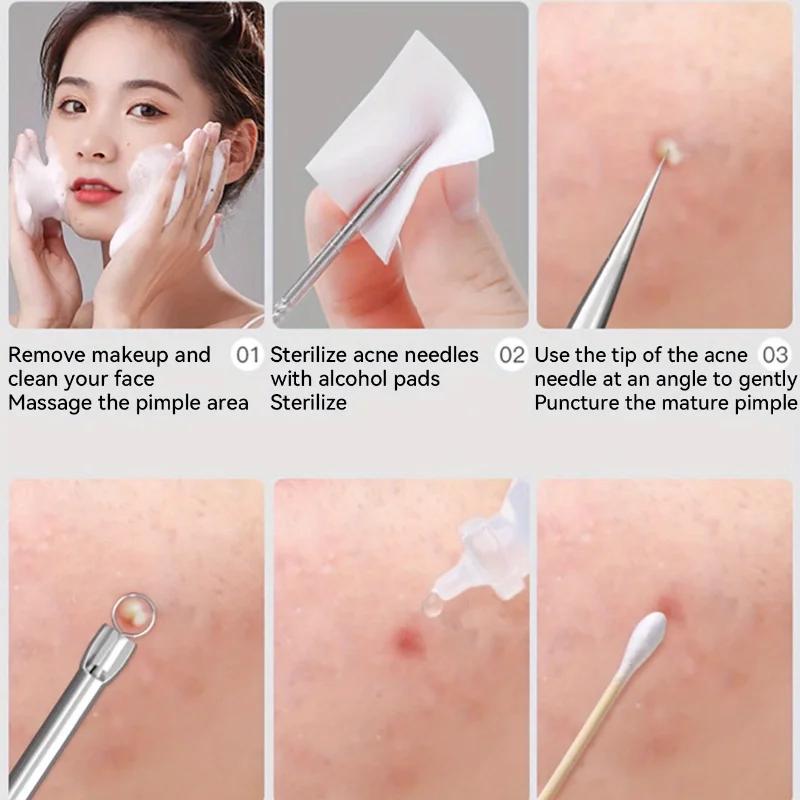 Remove makeup and clean your face
Massage the pimple area

01

Sterilize acne needles with alcohol pads
Sterilize

02

Use the tip of the acne needle at an angle to gently
Puncture the mature pimple

03