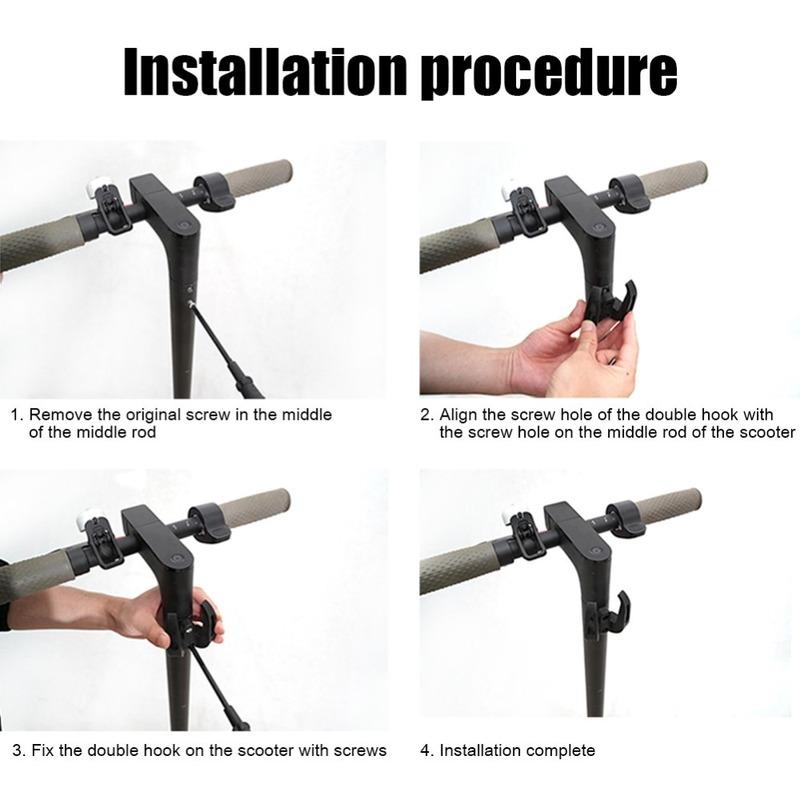 Installation procedure

1. Remove the original screw in the middle of the middle rod

2. Align the screw hole of the double hook with the screw hole on the middle rod of the scooter

3. Fix the double hook on the scooter with screws

4. Installation complete