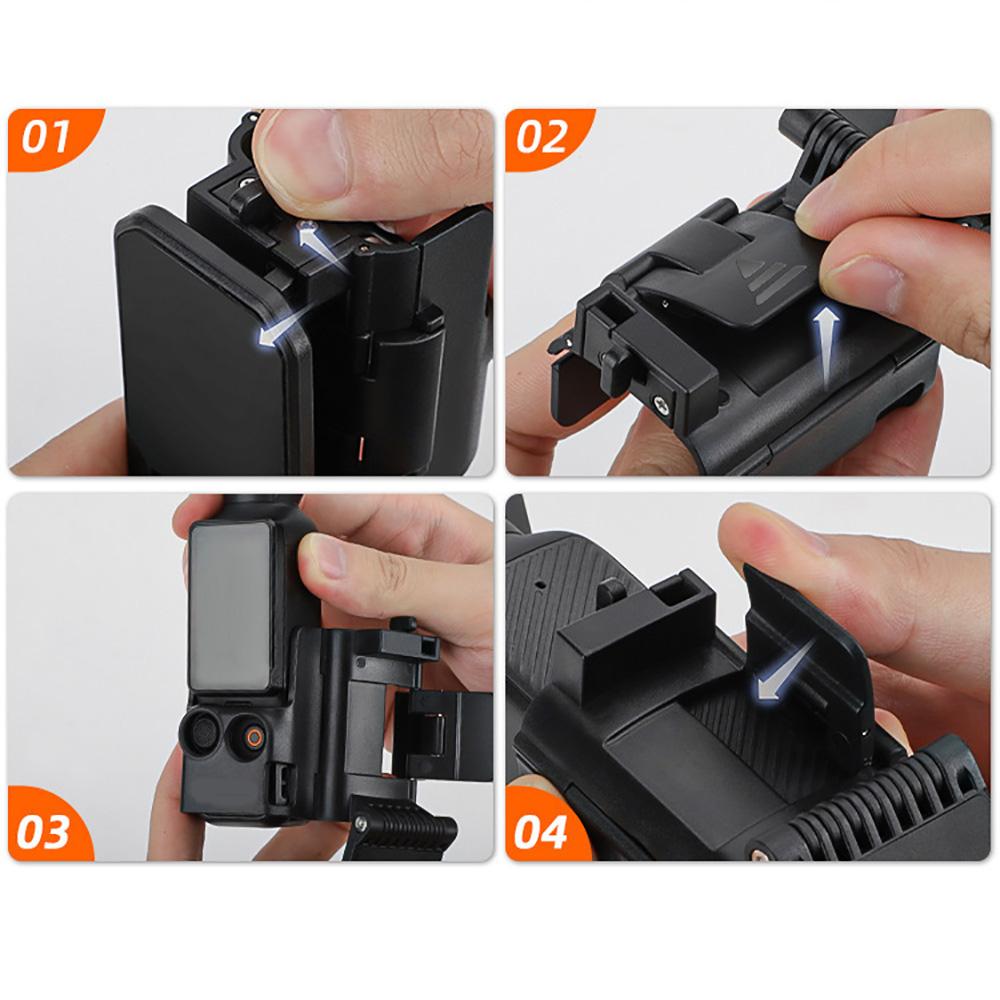 01

02

03

04