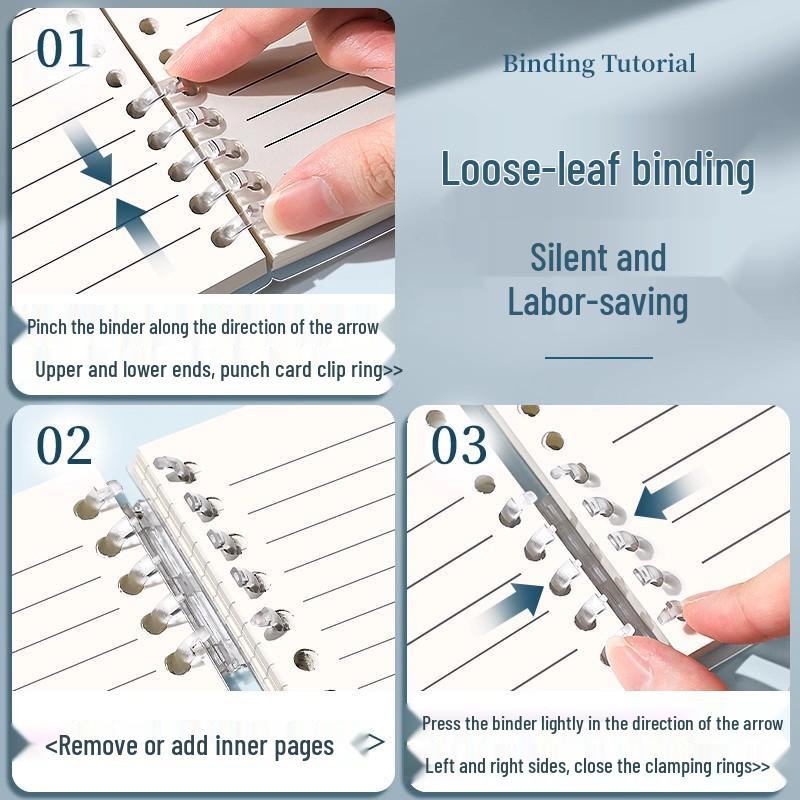 01

Pinch the binder along the direction of the arrow

Upper and lower ends, punch card clip ring>>

Binding Tutorial

Loose-leaf binding

Silent and Labor-saving

02

<Remove or add inner pages >

03

Press the binder lightly in the direction of the arrow

Left and right sides, close the clamping rings>>