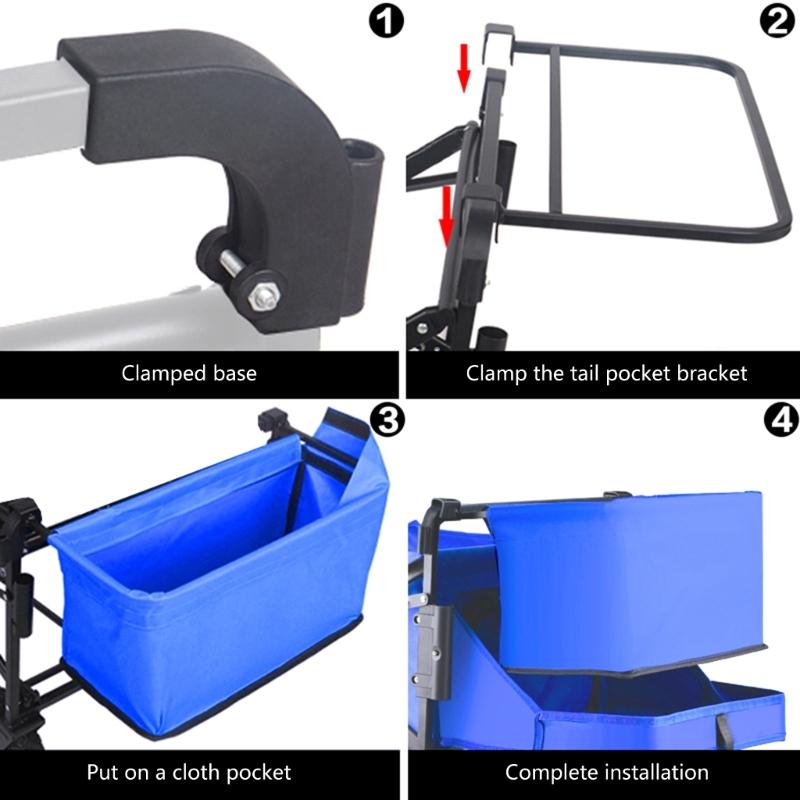 1
Clamped base

2
Clamp the tail pocket bracket

3
Put on a cloth pocket

4
Complete installation