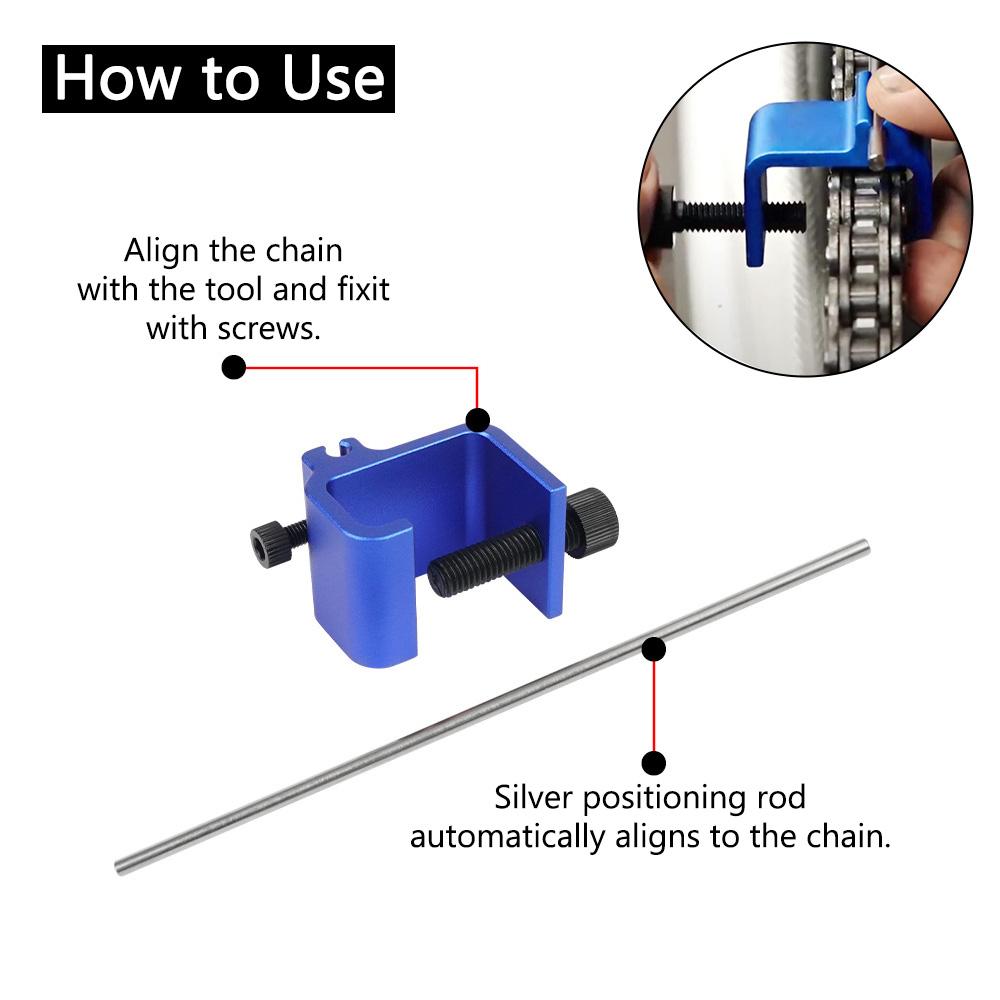 How to Use

Align the chain with the tool and fixit with screws.

Silver positioning rod automatically aligns to the chain.