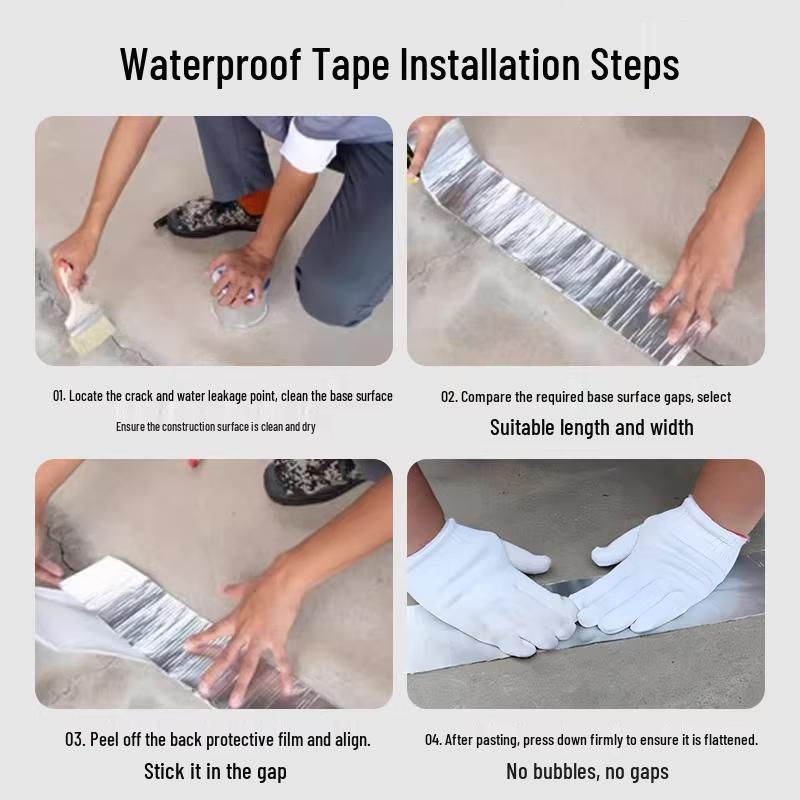 Waterproof Tape Installation Steps

01. Locate the crack and water leakage point, clean the base surface

Ensure the construction surface is clean and dry

02. Compare the required base surface gaps, select

Suitable length and width

03. Peel off the back protective film and align.

Stick it in the gap

04. After pasting, press down firmly to ensure it is flattened.

No bubbles, no gaps