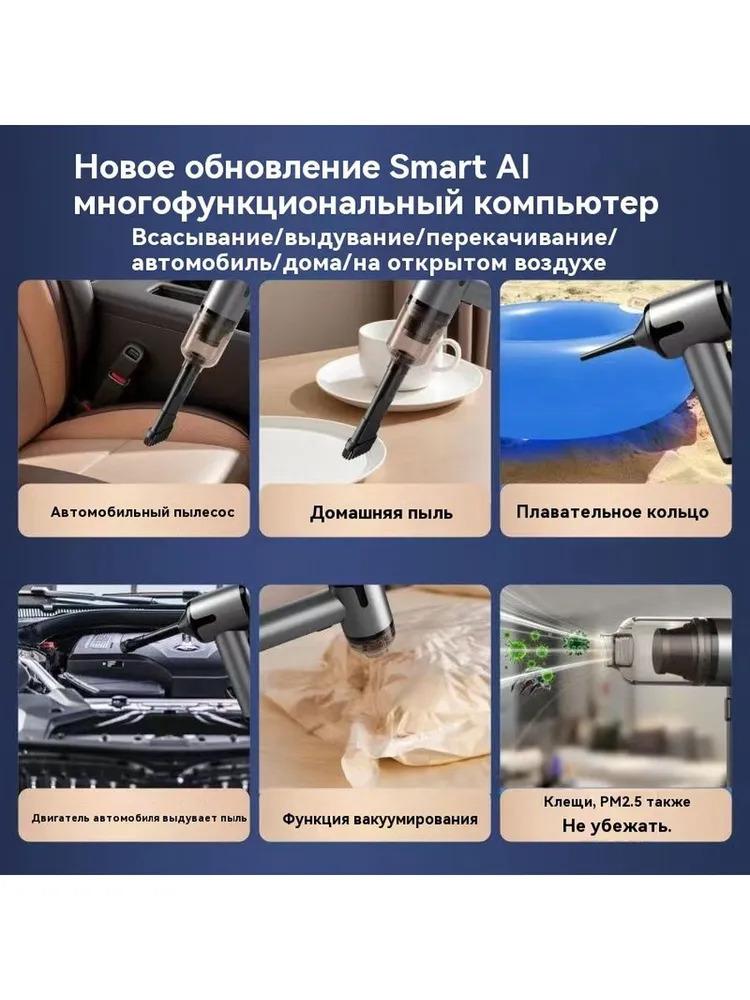 Новое обновление Smart AI многофункциональный компьютер
Всасывание/выдувание/перекачивание/ автомобиль/дома/на открытом воздухе

Автомобильный пылесос

Домашняя пыль

Плавательное кольцо

Двигатель автомобиля выдувает пыль

Функция вакуумирования

Клещи, PM2.5 также
Не убежать.