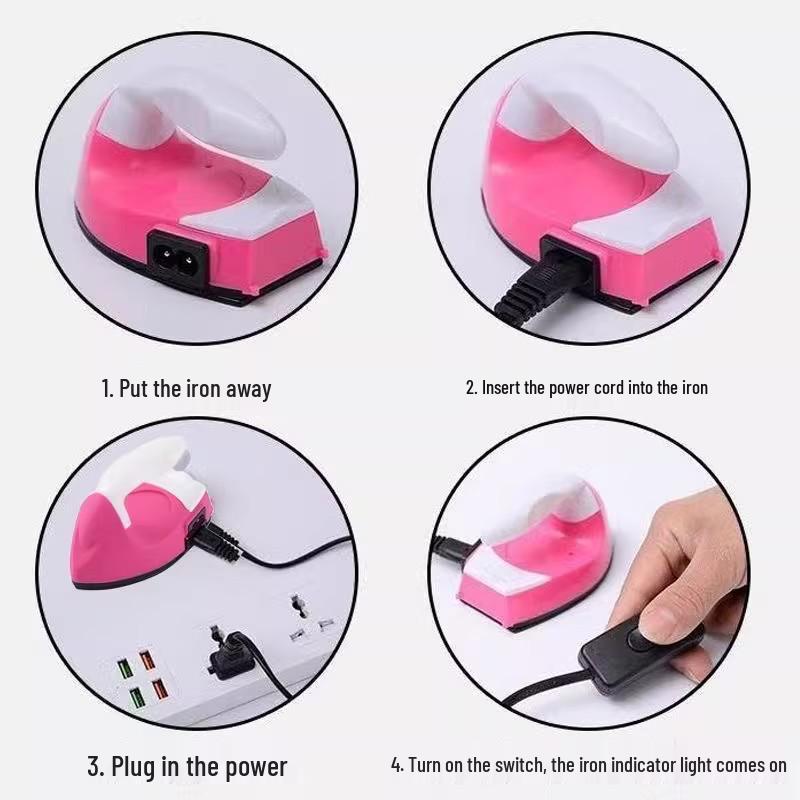 1. Put the iron away

2. Insert the power cord into the iron

3. Plug in the power

4. Turn on the switch, the iron indicator light comes on