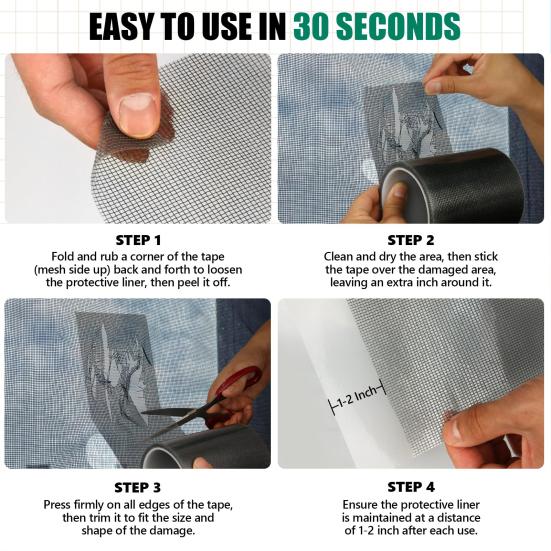 EASY TO USE IN 30 SECONDS

STEP 1
Fold and rub a corner of the tape (mesh side up) back and forth to loosen the protective liner, then peel it off.

STEP 2
Clean and dry the area, then stick the tape over the damaged area, leaving an extra inch around it.

1-2 Inch

STEP 3
Press firmly on all edges of the tape, then trim it to fit the size and shape of the damage.

STEP 4
Ensure the protective liner is maintained at a distance of 1-2 inch after each use.