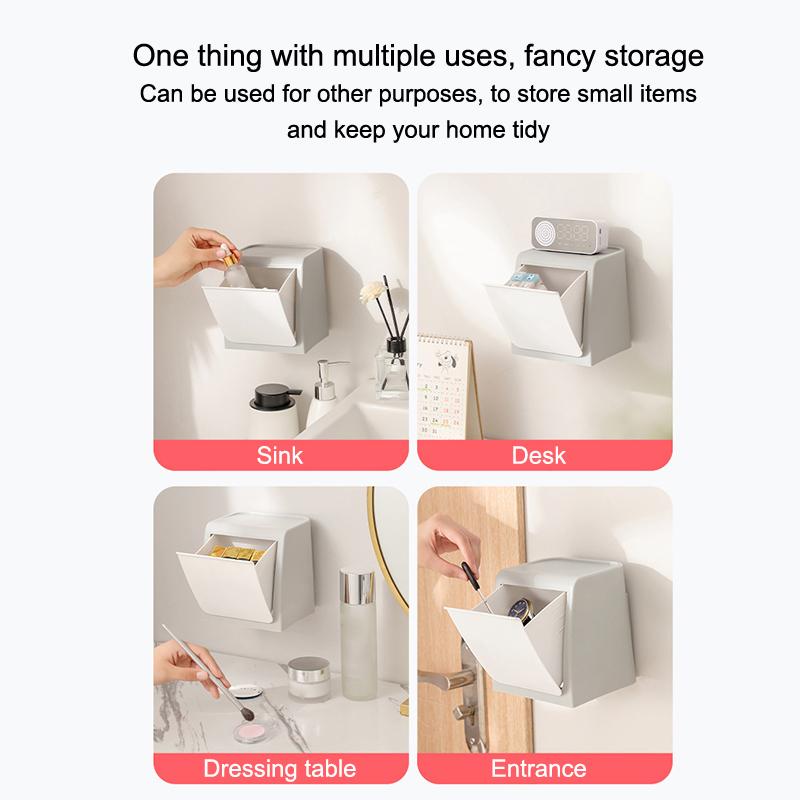 One thing with multiple uses, fancy storage
Can be used for other purposes, to store small items and keep your home tidy

Sink

Desk

Dressing table

Entrance