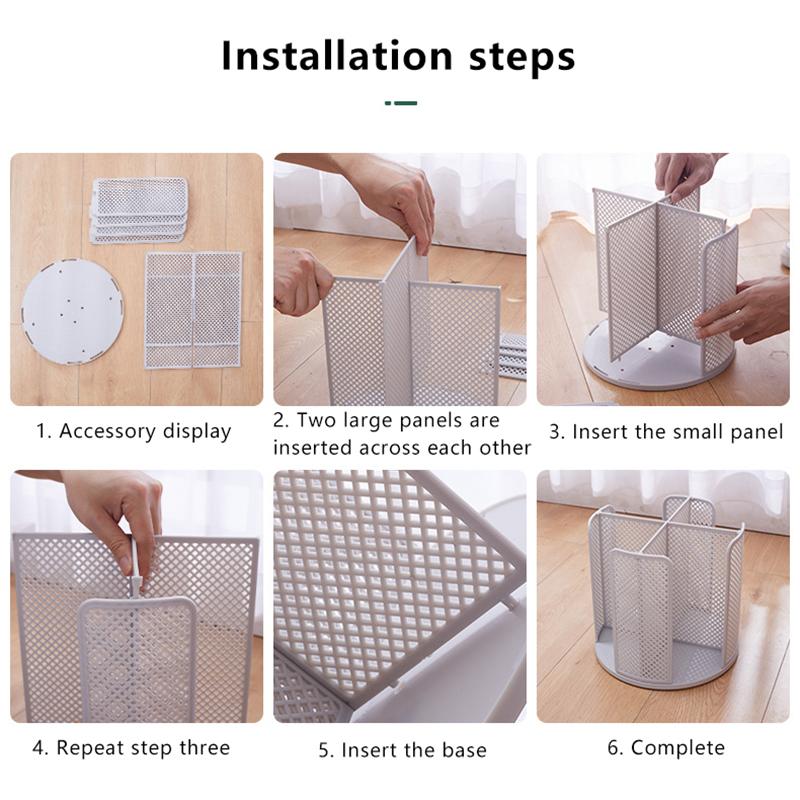 Installation steps

1. Accessory display

2. Two large panels are inserted across each other

3. Insert the small panel

4. Repeat step three

5. Insert the base

6. Complete