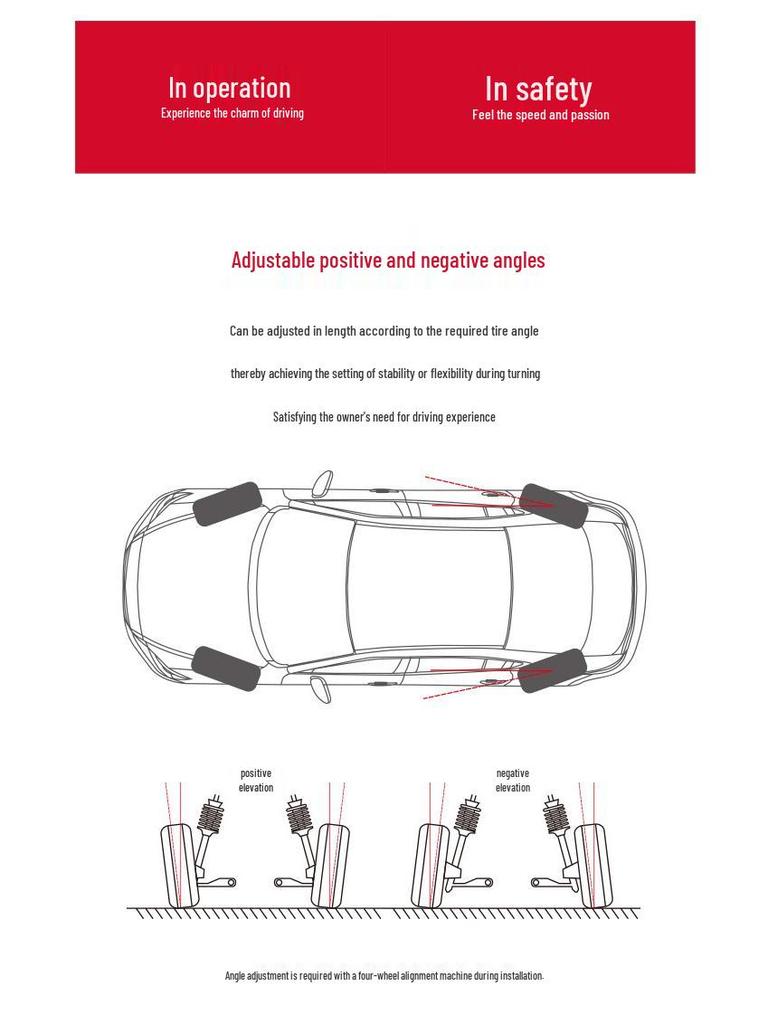 In operation
Experience the charm of driving

In safety
Feel the speed and passion

Adjustable positive and negative angles

Can be adjusted in length according to the required tire angle

thereby achieving the setting of stability or flexibility during turning

Satisfying the owner's need for driving experience

positive elevation

negative elevation

Angle adjustment is required with a four-wheel alignment machine during installation.