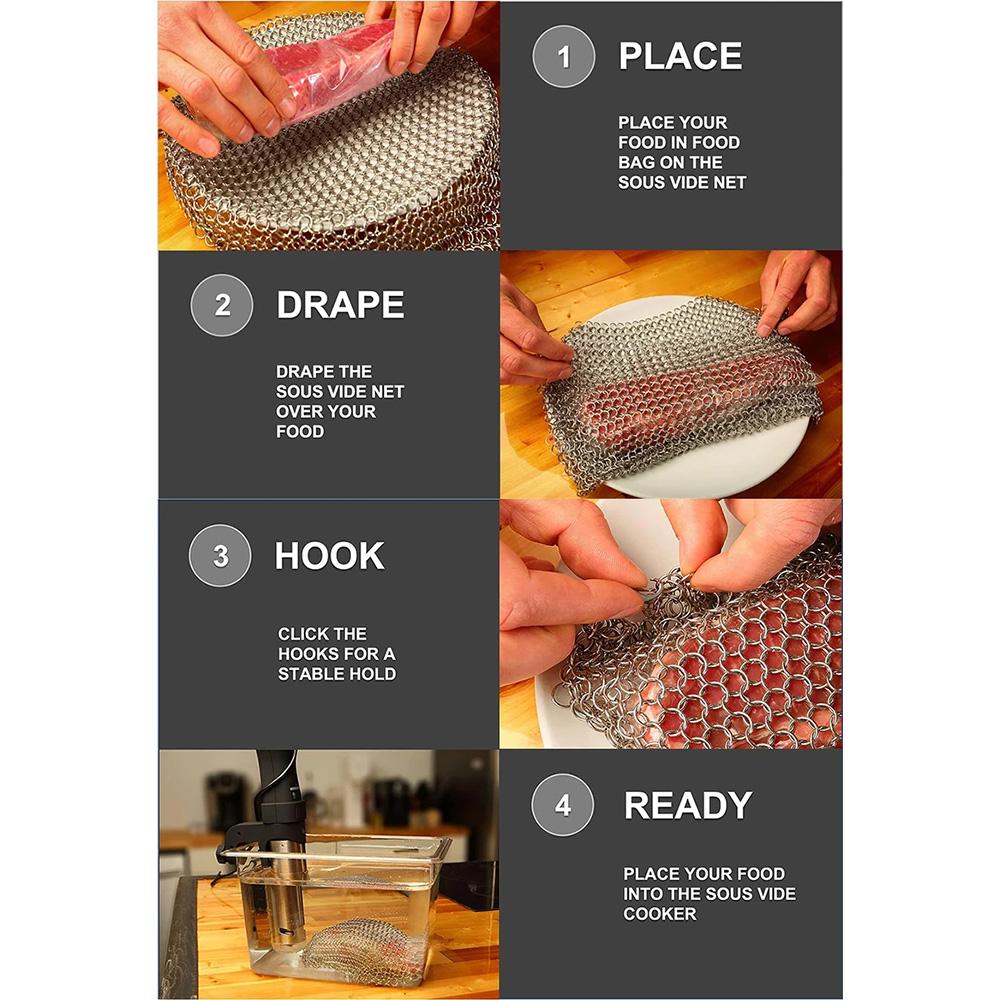 1 PLACE

PLACE YOUR FOOD IN FOOD BAG ON THE SOUS VIDE NET

2 DRAPE

DRAPE THE SOUS VIDE NET OVER YOUR FOOD

3 HOOK

CLICK THE HOOKS FOR A STABLE HOLD

4 READY

PLACE YOUR FOOD INTO THE SOUS VIDE COOKER